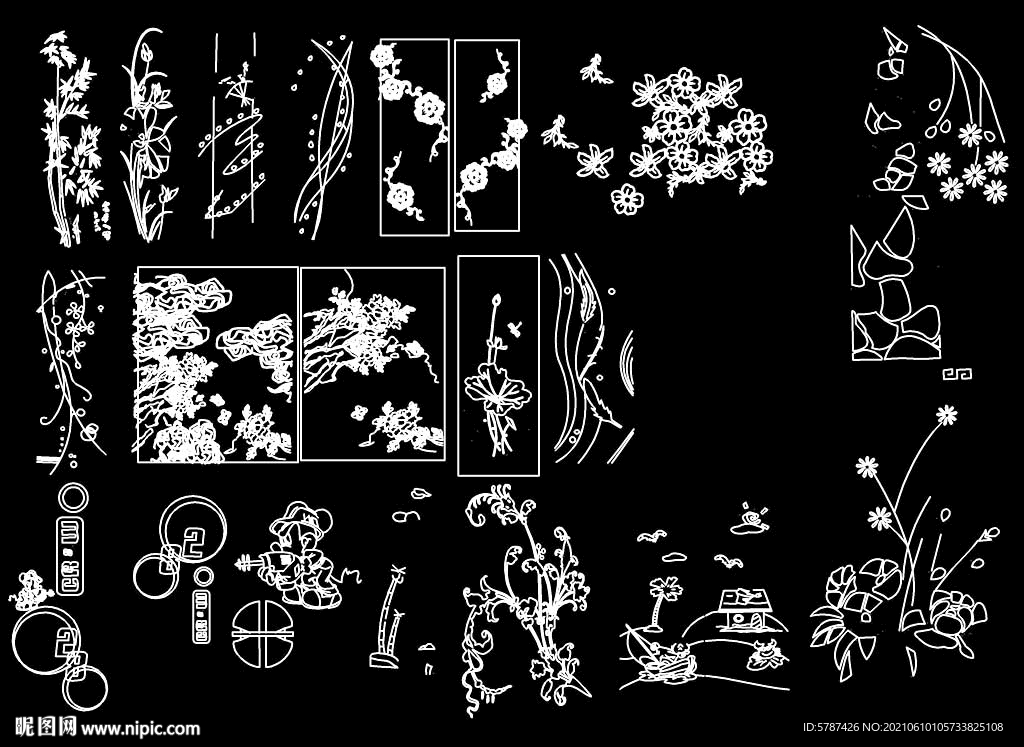 昵图网 www.nipic.com

ID:5787426 NO:20210610105733825108