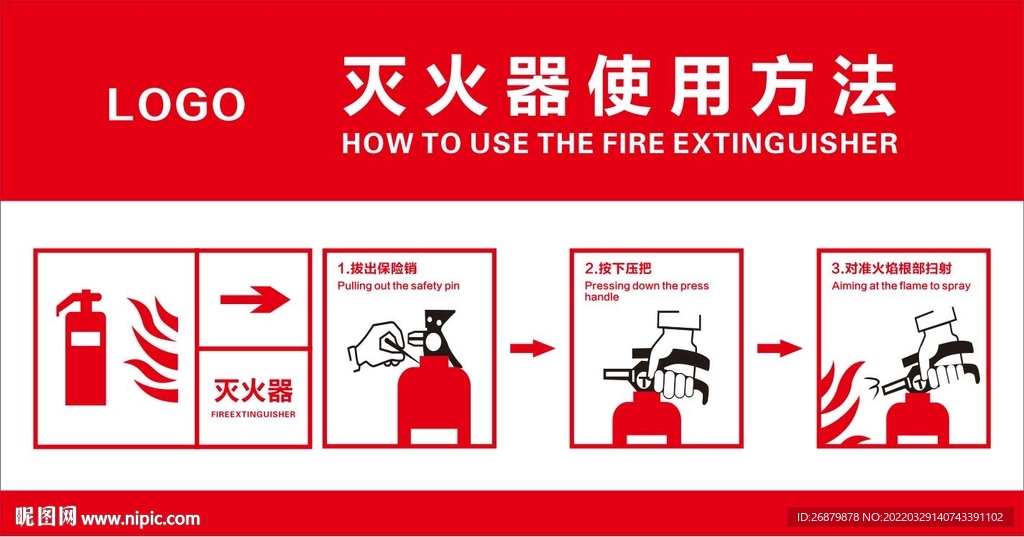 LOGO

灭火器使用方法
HOW TO USE THE FIRE EXTINGUISHER

灭火器
FIREEXTINGUISHER

1.拔出保险销
Pulling out the safety pin

2.按下压把
Pressing down the press handle

3.对准火焰根部扫射
Aiming at the flame to spray

昵图网 www.nipic.com

ID:26879878 NO:20220329140743391102