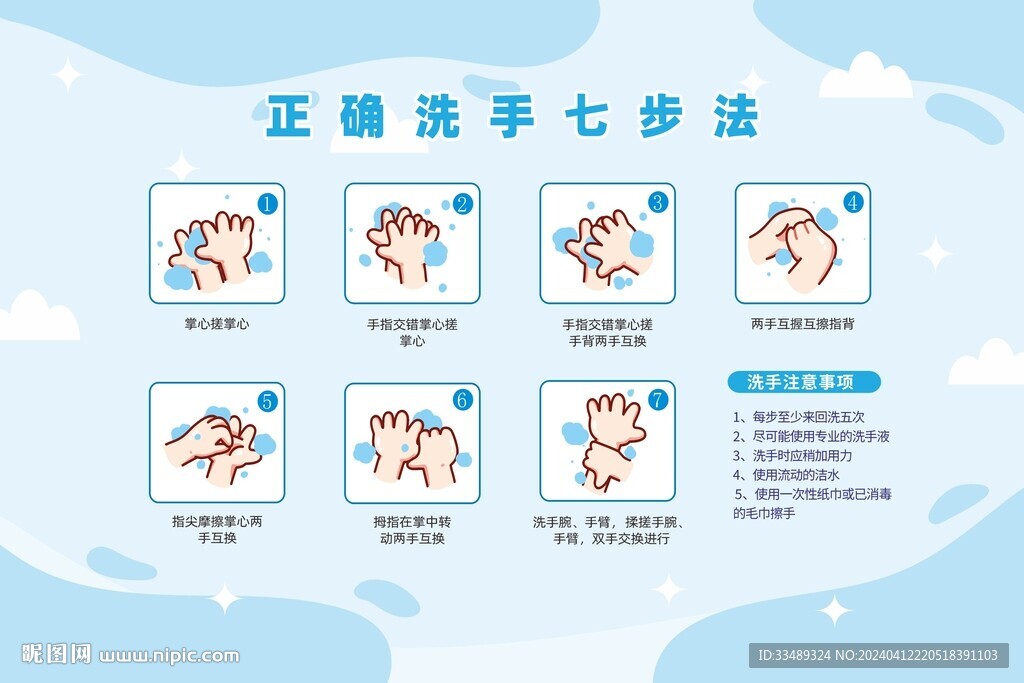 正确洗手七步法

1
掌心搓掌心

2
手指交错掌心搓掌心

3
手指交错掌心搓手背两手互换

4
两手互握互擦指背

5
指尖摩擦掌心两手互换

6
拇指在掌中转动两手互换

7
洗手腕、手臂，揉搓手腕、手臂，双手交换进行

洗手注意事项

1、每步至少来回洗五次
2、尽可能使用专业的洗手液
3、洗手时应稍加用力
4、使用流动的洁水
5、使用一次性纸巾或已消毒的毛巾擦手

昵图网 www.nipic.com

ID:33489324 NO:20240412220518391103