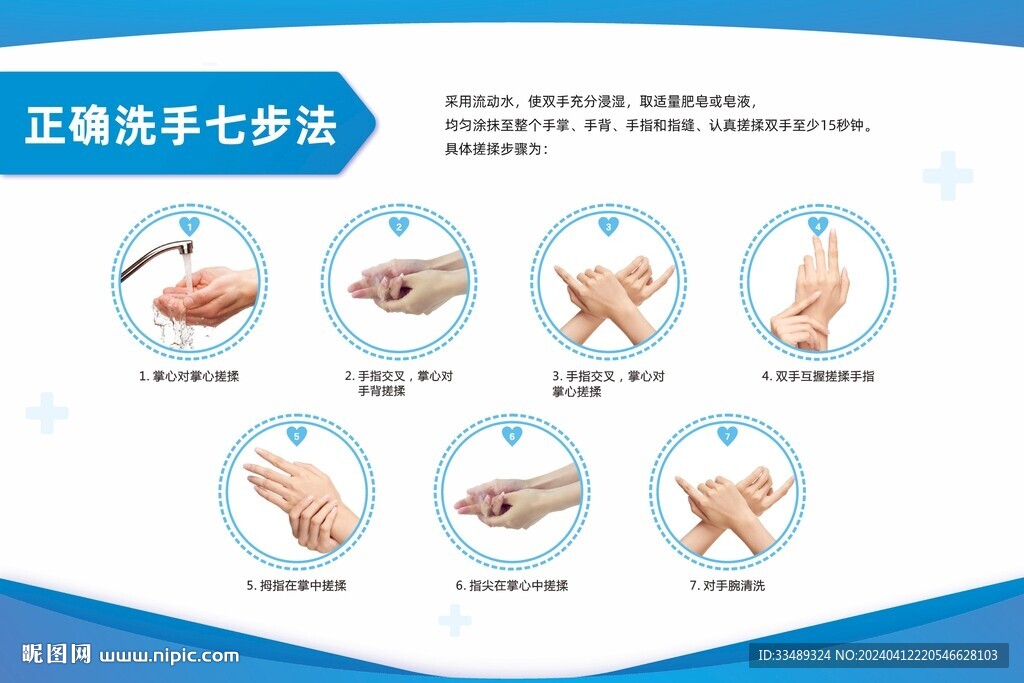 正确洗手七步法

采用流动水，使双手充分浸湿，取适量肥皂或皂液，
均匀涂抹至整个手掌、手背、手指和指缝、认真搓揉双手至少15秒钟。
具体搓揉步骤为：

1

1. 掌心对掌心搓揉

2

2. 手指交叉，掌心对手背搓揉

3

3. 手指交叉，掌心对掌心搓揉

4

4. 双手互握搓揉手指

5

5. 拇指在掌中搓揉

6

6. 指尖在掌心中搓揉

7

7. 对手腕清洗

昵图网 www.nipic.com

ID:33489324 NO:20240412220546628103