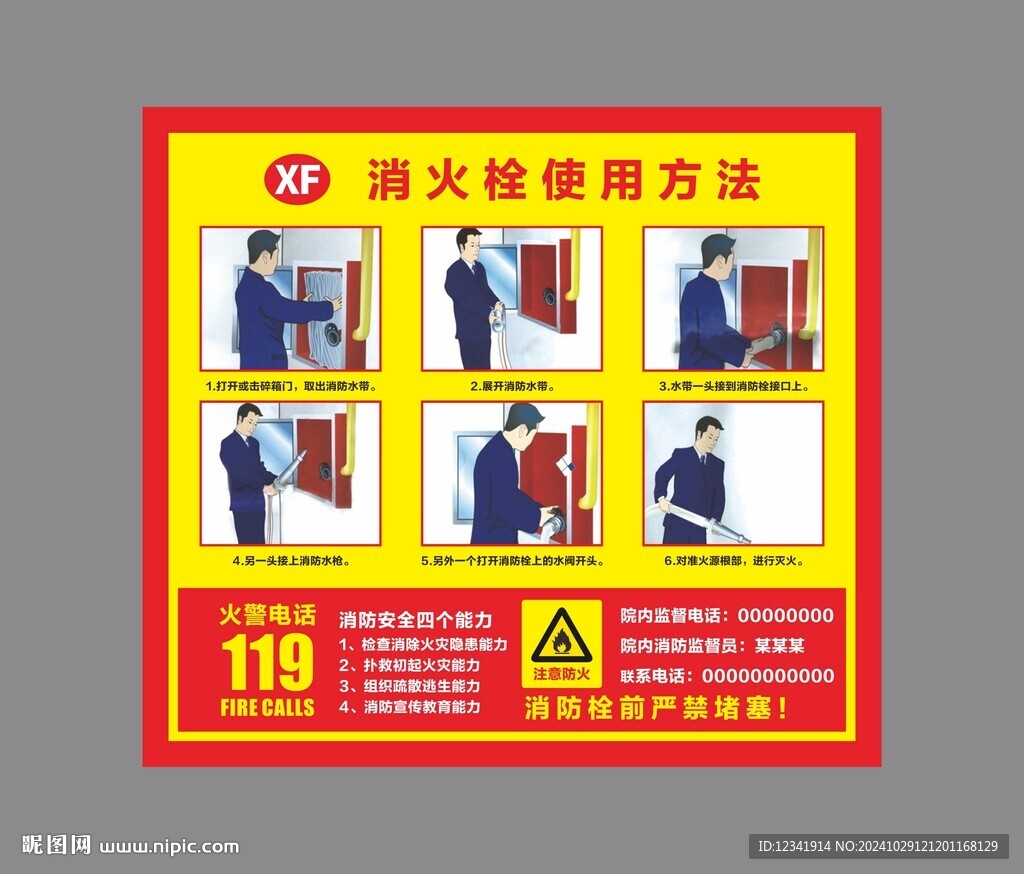 XF 消火栓使用方法

1.打开或击碎箱门，取出消防水带。

2.展开消防水带。

3.水带一头接到消防栓接口上。

4.另一头接上消防水枪。

5.另外一个打开消防栓上的水阀开头。

6.对准火源根部，进行灭火。

火警电话
119
FIRE CALLS

消防安全四个能力
1、检查消除火灾隐患能力
2、扑救初起火灾能力
3、组织疏散逃生能力
4、消防宣传教育能力

注意防火

院内监督电话：00000000
院内消防监督员：某某某
联系电话：00000000000

消防栓前严禁堵塞！

昵图网 www.nipic.com

ID:12341914 NO:20241029121201168129