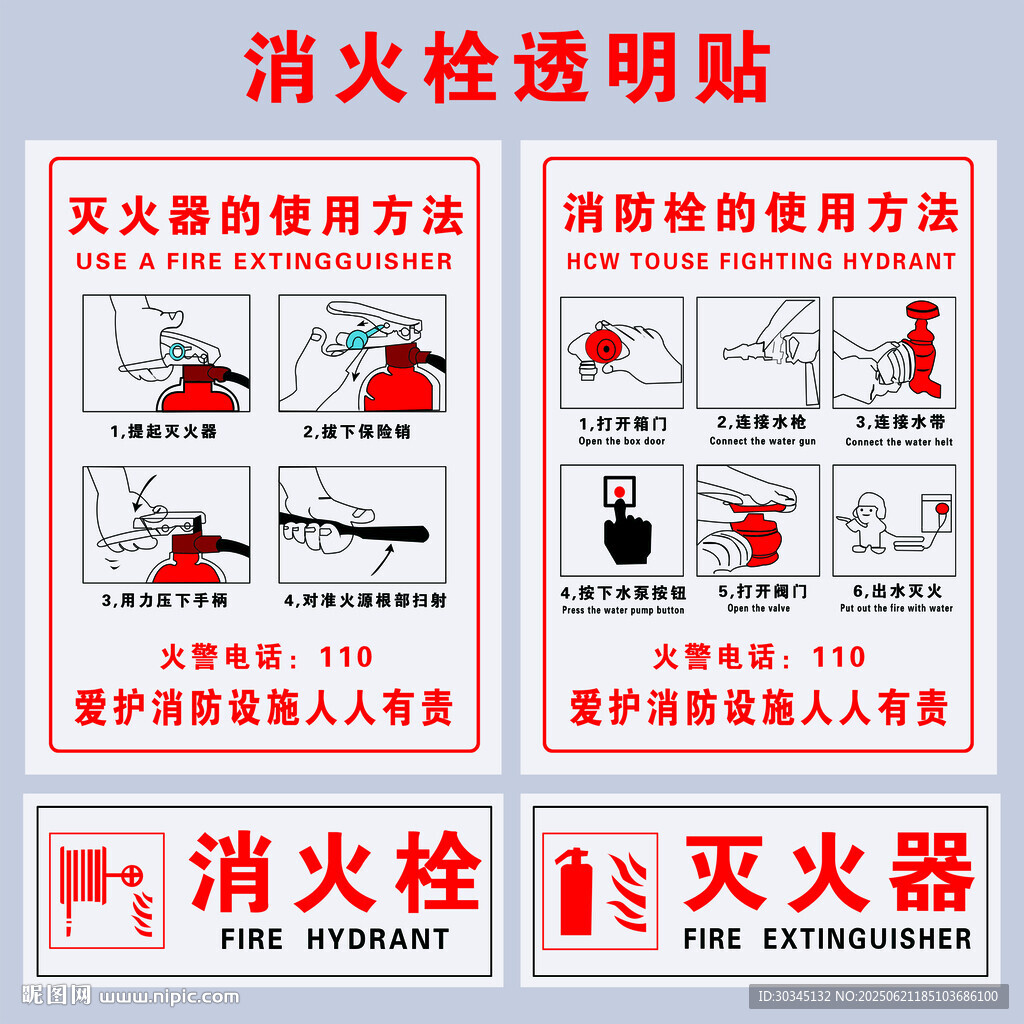 消火栓透明贴

灭火器的使用方法
USE A FIRE EXTINGGUISHER

1,提起灭火器

2,拔下保险销

3,用力压下手柄

4,对准火源根部扫射

火警电话：110
爱护消防设施人人有责

消防栓的使用方法
HCW TOUSE FIGHTING HYDRANT

1,打开箱门
Open the box door

2,连接水枪
Connect the water gun

3,连接水带
Connect the water helt

4,按下水泵按钮
Press the water pump button

5,打开阀门
Open the valve

6,出水灭火
Put out the fire with water

火警电话：110
爱护消防设施人人有责

消火栓
FIRE HYDRANT

灭火器
FIRE EXTINGUISHER

昵图网 www.nipic.com

ID:30345132 NO:20250621185103686100