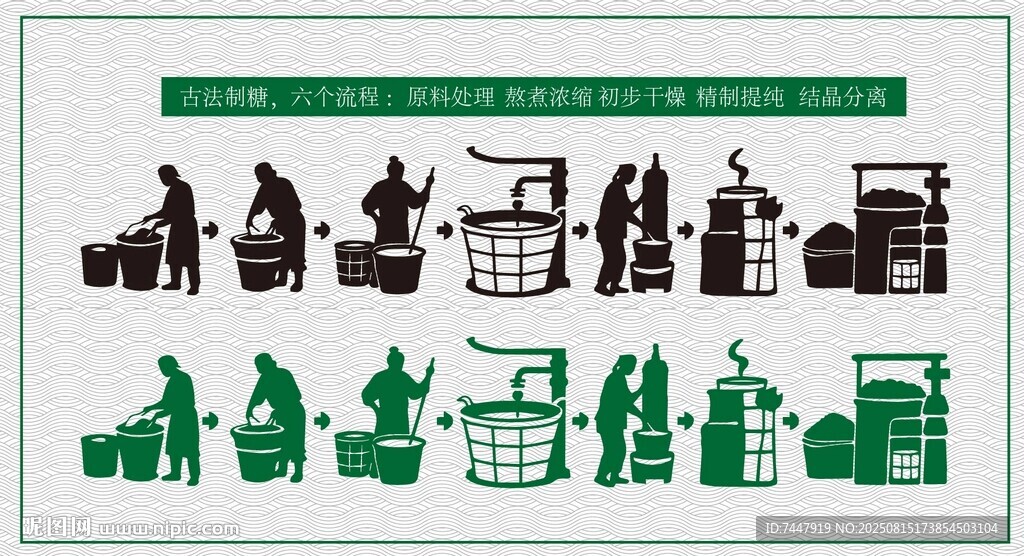 古法制糖，六个流程：原料处理 熬煮浓缩 初步干燥 精制提纯 结晶分离

昵图网 www.nipic.com

ID:7447919 NO:20250815173854503104