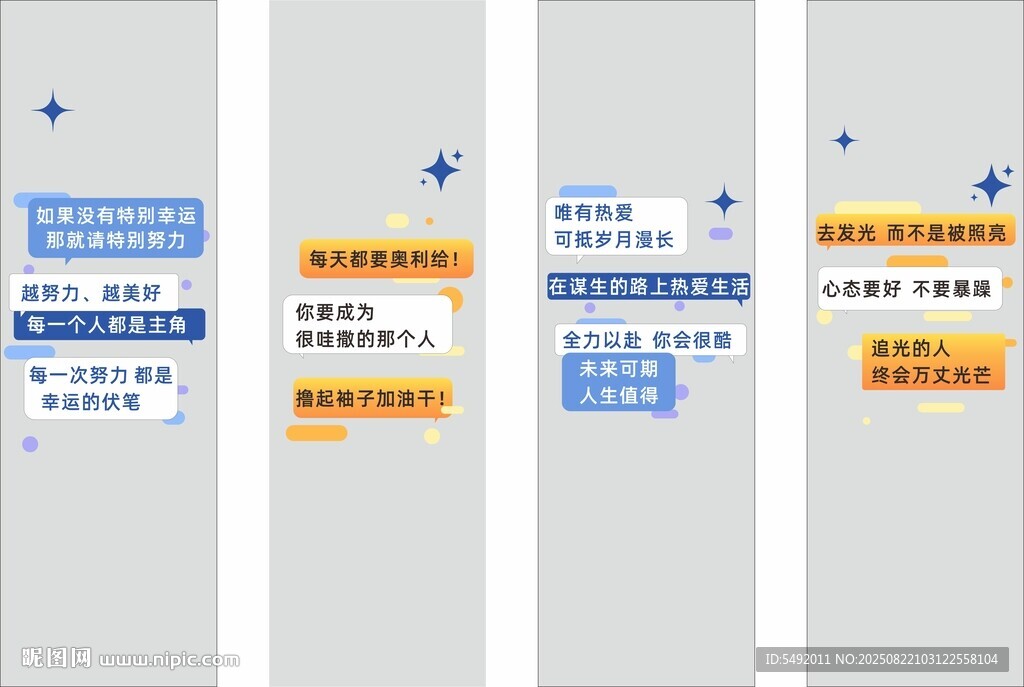 如果没有特别幸运
那就请特别努力

越努力、越美好

每一个人都是主角

每一次努力 都是
幸运的伏笔

每天都要奥利给!

你要成为
很哇撒的那个人

撸起袖子加油干!

唯有热爱
可抵岁月漫长

在谋生的路上热爱生活

全力以赴 你会很酷

未来可期
人生值得

去发光 而不是被照亮

心态要好 不要暴躁

追光的人
终会万丈光芒

昵图网 www.nipic.com

ID:5492011 NO:20250822103122558104