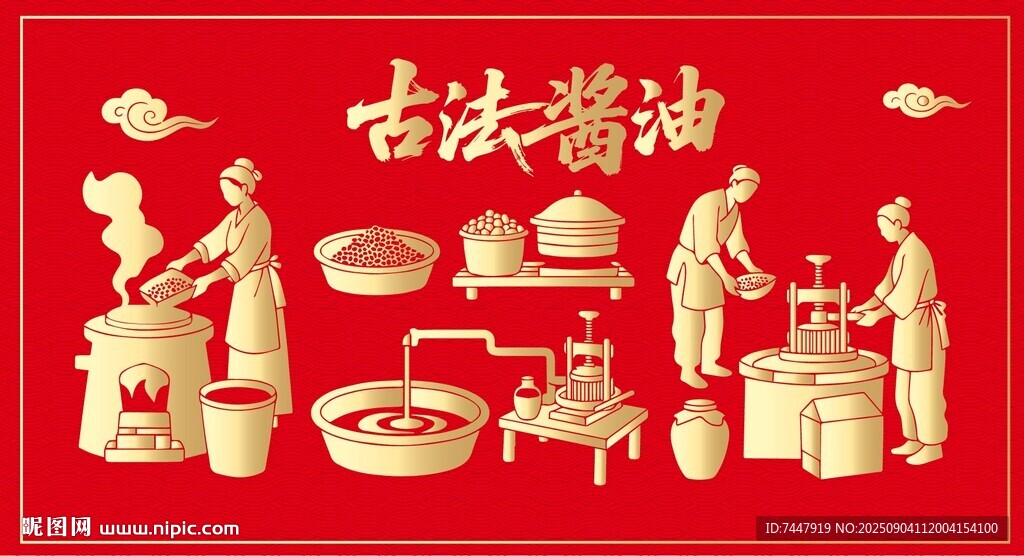 古法酱油

昵图网 www.nipic.com

ID:7447919 NO:20250904112004154100