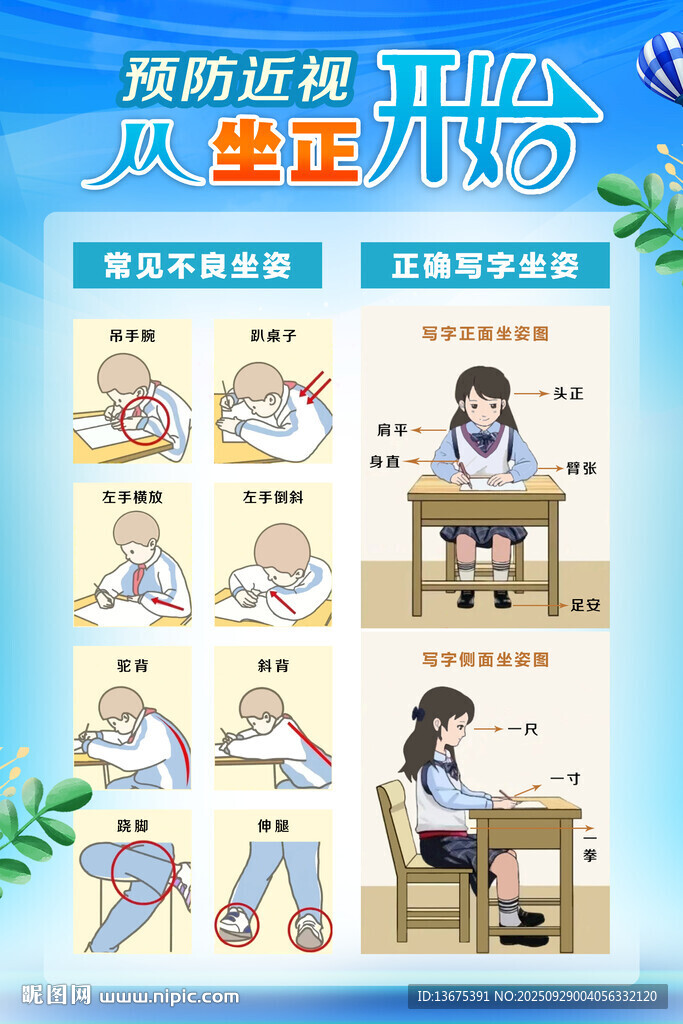 预防近视
从坐正开始

常见不良坐姿

吊手腕
趴桌子
左手横放
左手倒斜
驼背
斜背
跷脚
伸腿

正确写字坐姿

写字正面坐姿图
头正
肩平
身直
臂张
足安

写字侧面坐姿图
一尺
一寸
一拳

昵图网 www.nipic.com
ID:13675391 NO:20250929004056332120