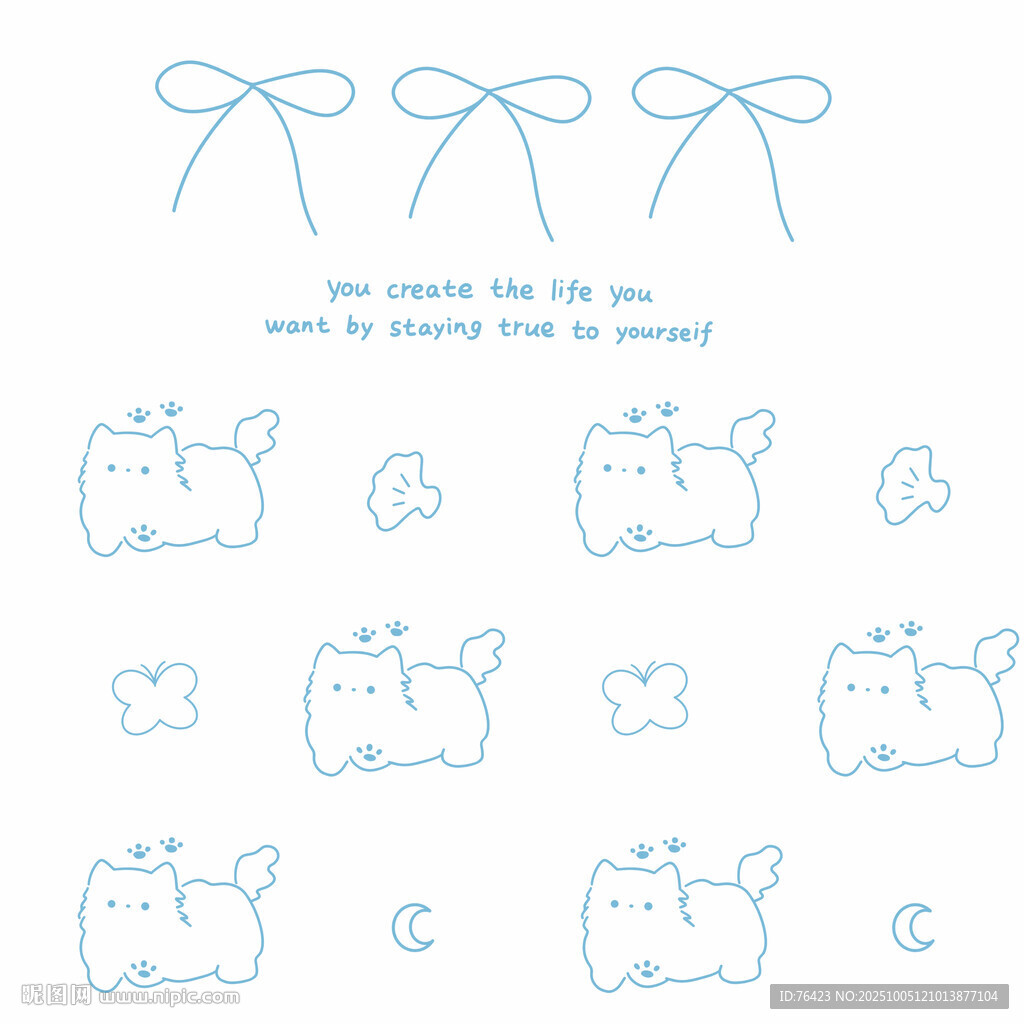 you create the life you want by staying true to yourseif

昵图网 www.nipic.com

ID:76423 NO:20251005121013877104