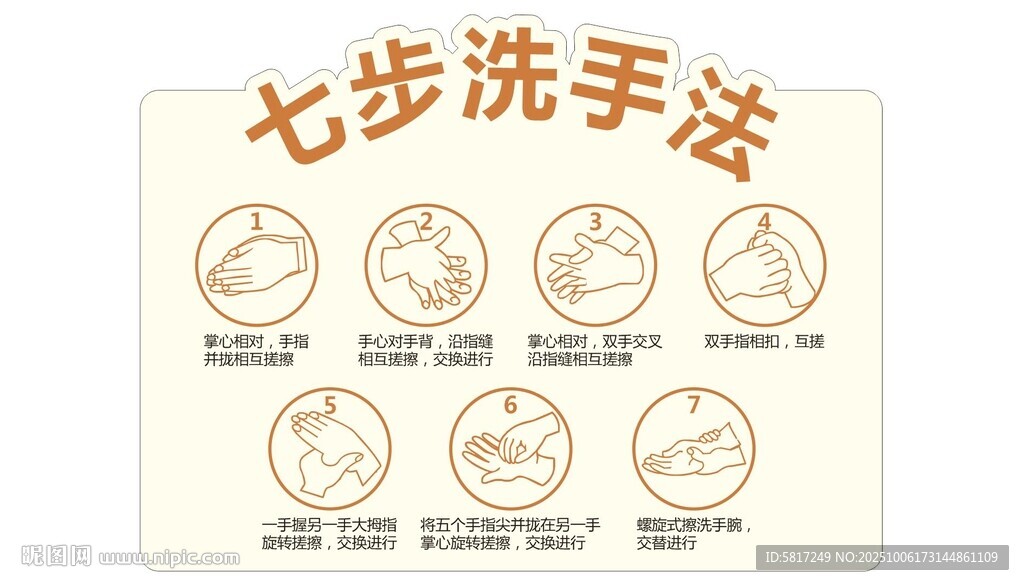 七步洗手法

1
掌心相对，手指并拢相互搓擦

2
手心对手背，沿指缝相互搓擦，交换进行

3
掌心相对，双手交叉沿指缝相互搓擦

4
双手指相扣，互搓

5
一手握另一手大拇指旋转搓擦，交换进行

6
将五个手指尖并拢在另一手掌心旋转搓擦，交换进行

7
螺旋式擦洗手腕，交替进行

昵图网 www.nipic.com
ID:5817249 NO:20251006173144861109