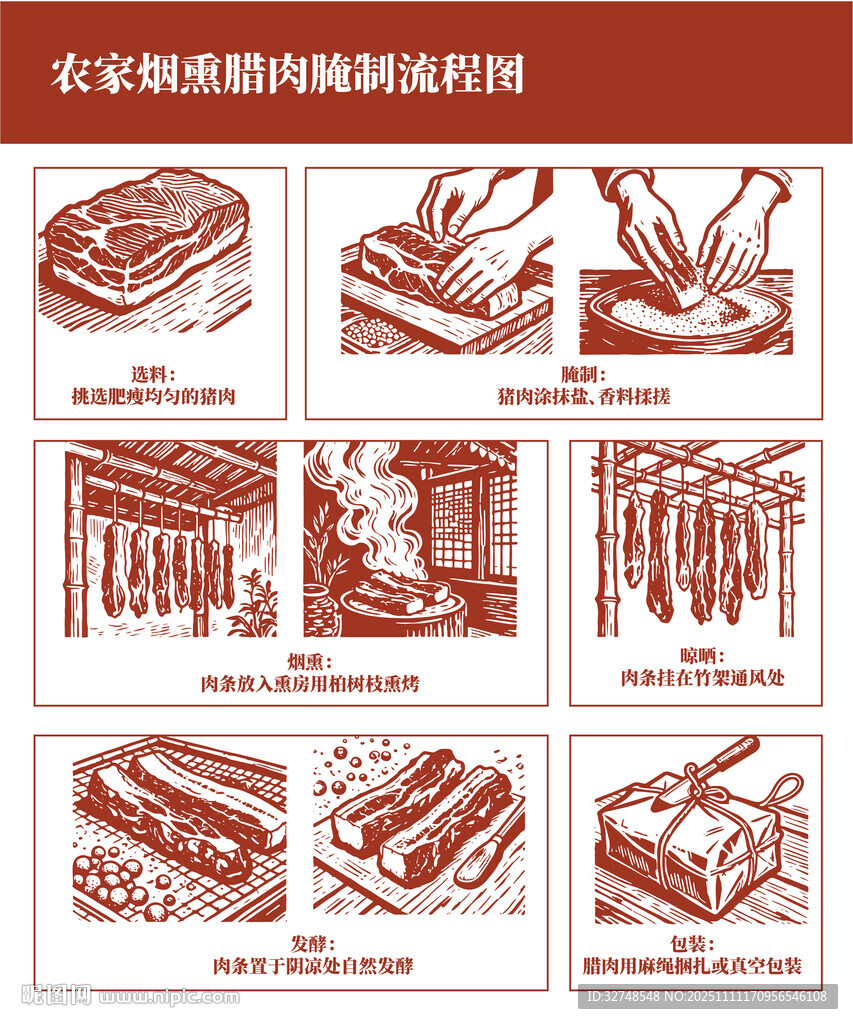 农家烟熏腊肉腌制流程图

选料：
挑选肥瘦均匀的猪肉

腌制：
猪肉涂抹盐、香料揉搓

烟熏：
肉条放入熏房用柏树枝熏烤

晾晒：
肉条挂在竹架通风处

发酵：
肉条置于阴凉处自然发酵

包装：
腊肉用麻绳捆扎或真空包装

昵图网 www.nipic.com

ID:32748548 NO:20251111170956546108