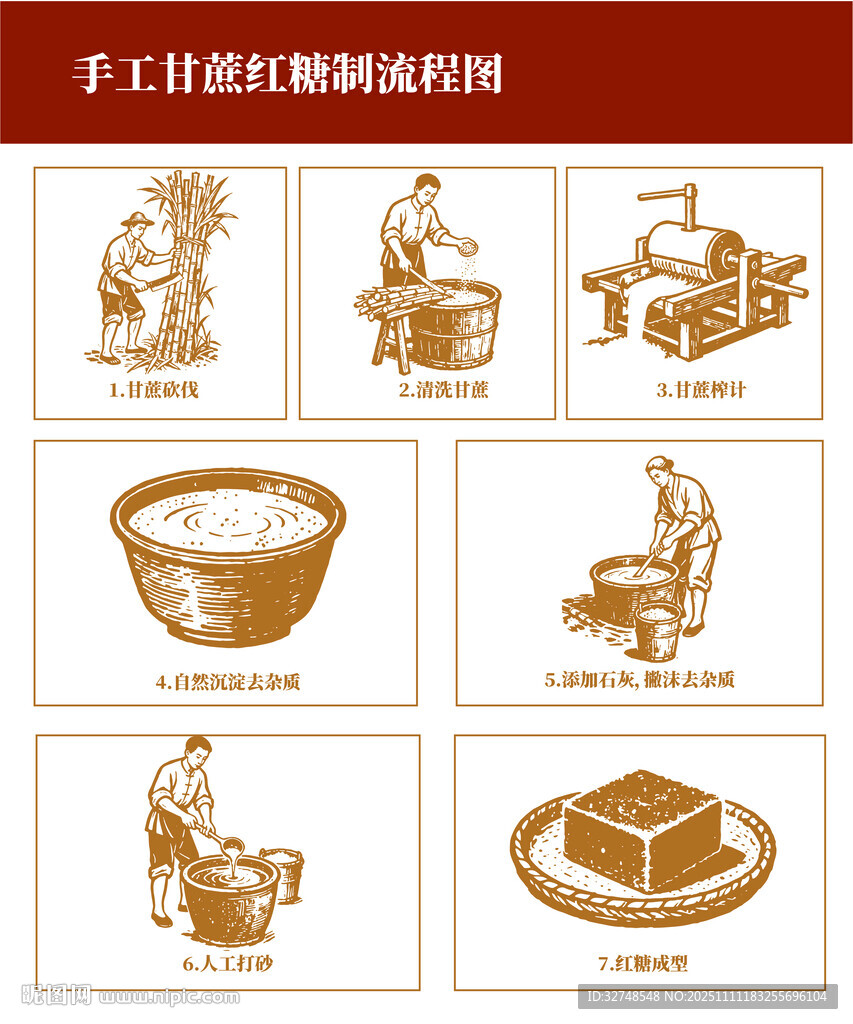 手工甘蔗红糖制流程图

1.甘蔗砍伐

2.清洗甘蔗

3.甘蔗榨汁

4.自然沉淀去杂质

5.添加石灰, 撇沫去杂质

6.人工打砂

7.红糖成型

昵图网 www.nipic.com

ID:32748548 NO:20251111183255696104