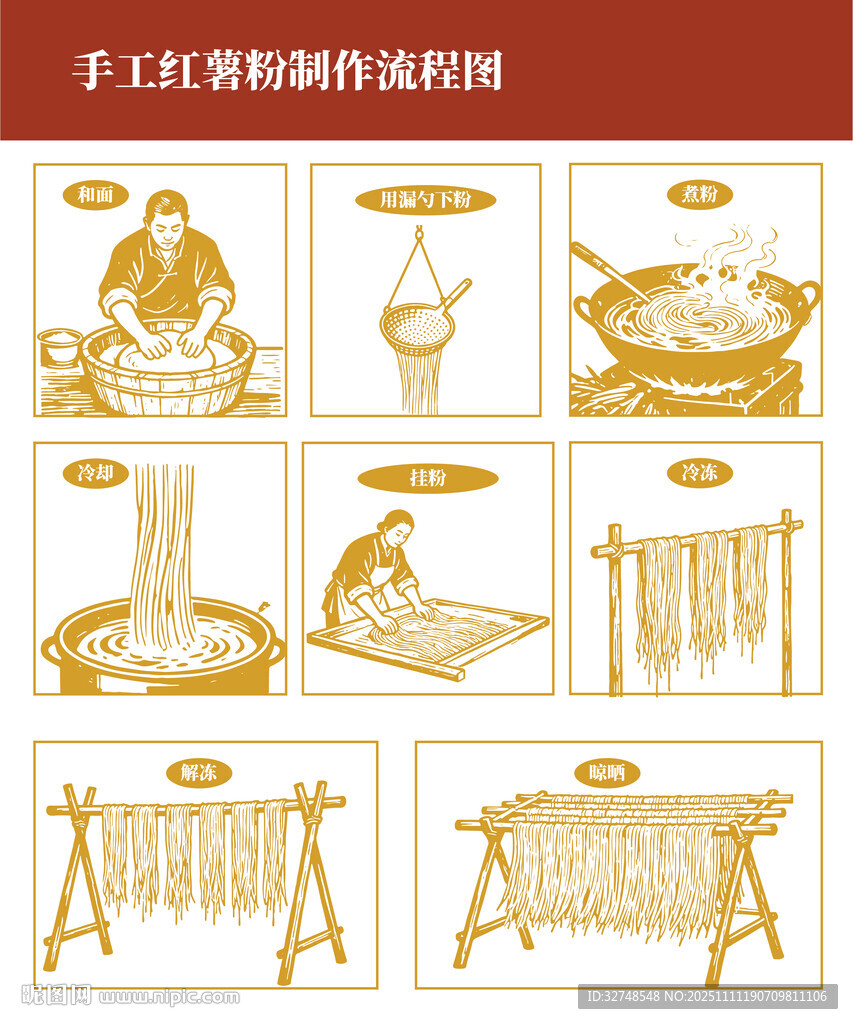 手工红薯粉制作流程图

和面

用漏勺下粉

煮粉

冷却

挂粉

冷冻

解冻

晾晒

昵图网 www.nipic.com

ID:32748548 NO:20251111190709811106