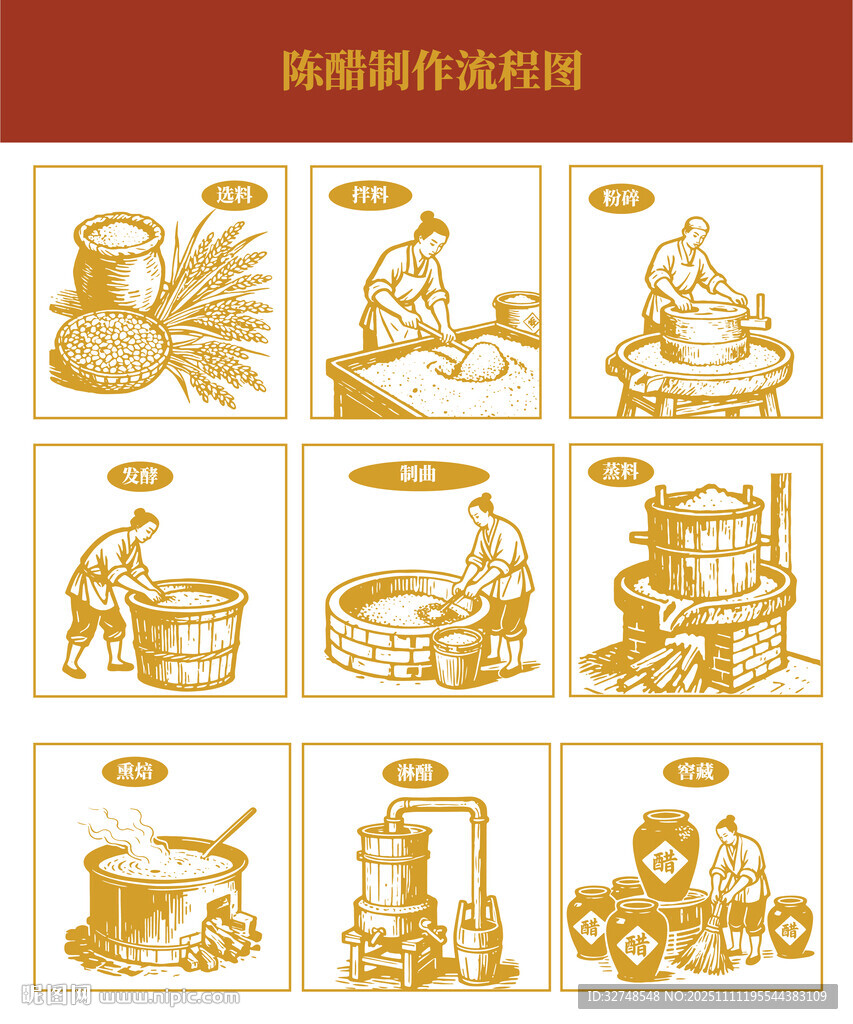 陈醋制作流程图

选料

拌料

粉碎

发酵

制曲

蒸料

熏焙

淋醋

窖藏

醋

醋

醋

醋

昵图网 www.nipic.com

ID:32748548 NO:20251111195544383109