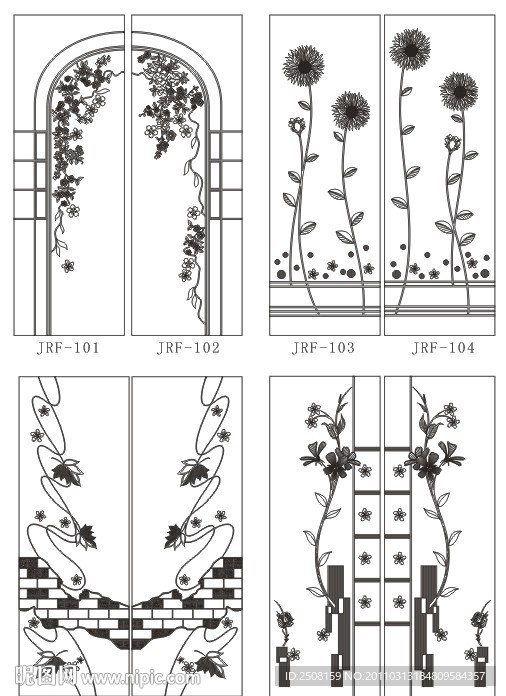 JRF-101 JRF-102

JRF-103 JRF-104

昵图网 www.nipic.com

ID:2508159 NO:20110313184809584357