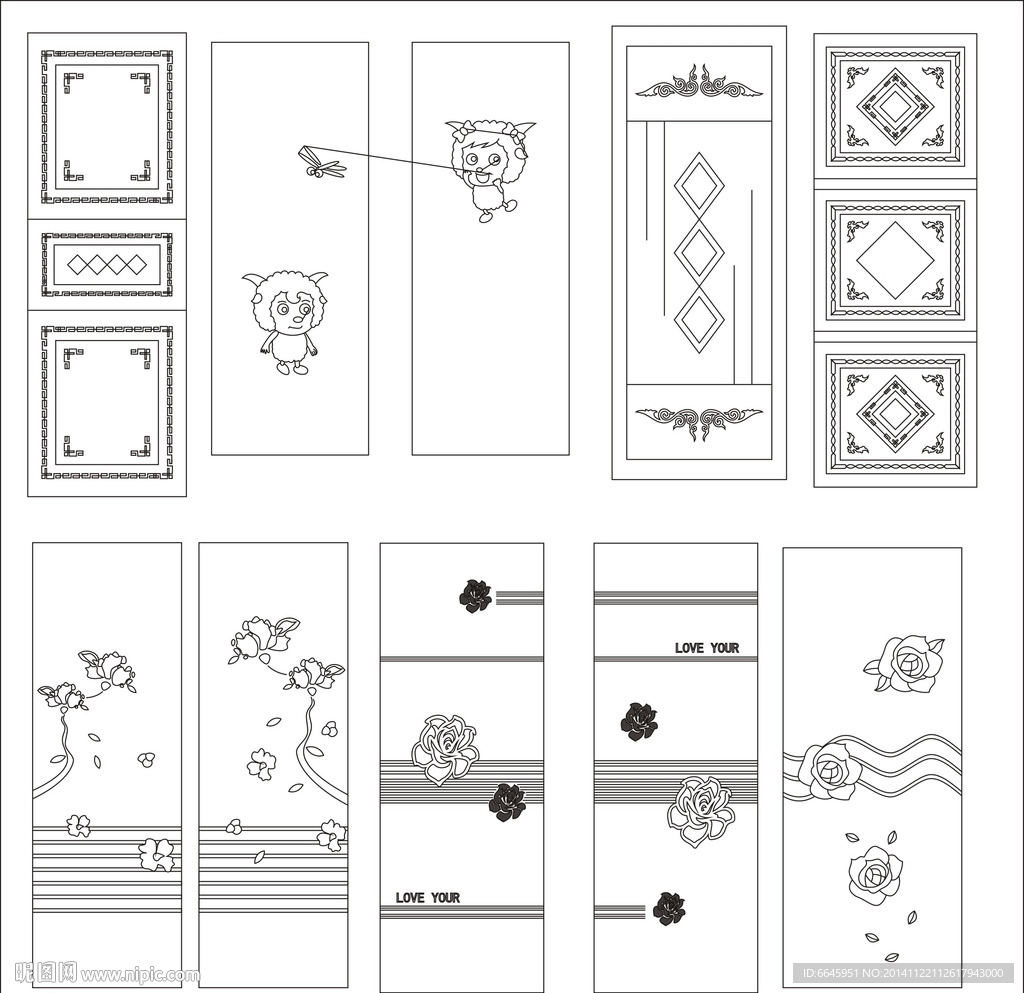 LOVE YOUR

LOVE YOUR

昵图网 www.nipic.com

ID:6645951 NO:20141122112617943000