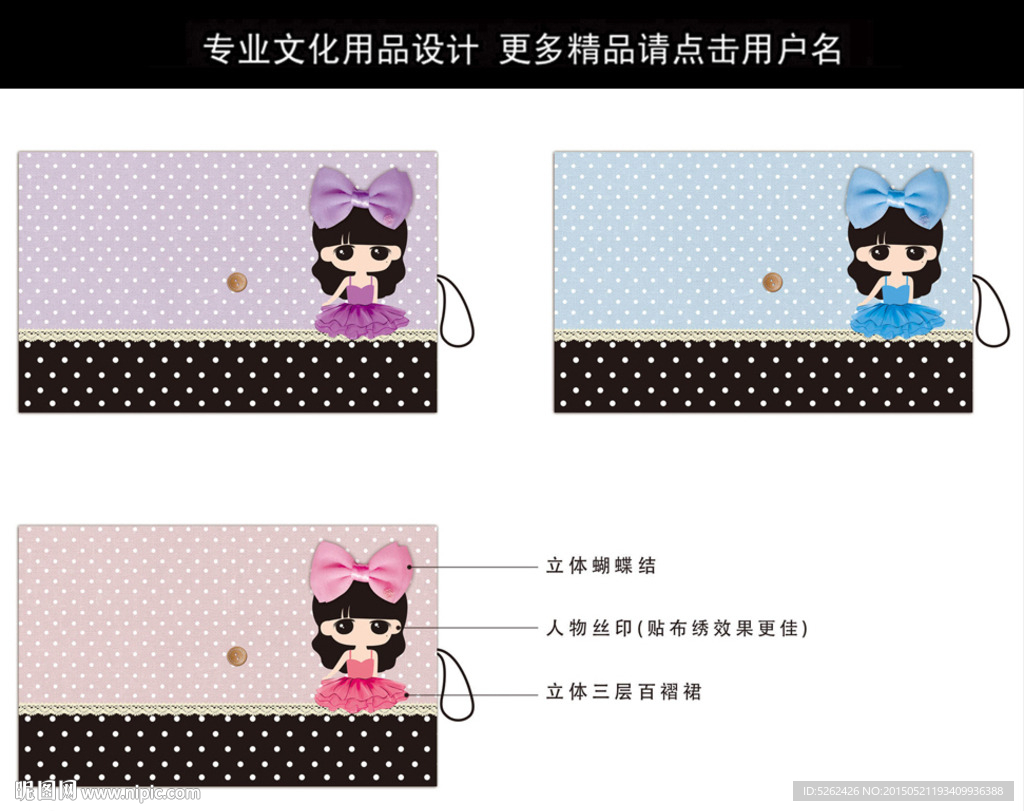 专业文化用品设计 更多精品请点击用户名

立体蝴蝶结

人物丝印(贴布绣效果更佳)

立体三层百褶裙

昵图网 www.nipic.com

ID:5262426 NO:20150521193409936388