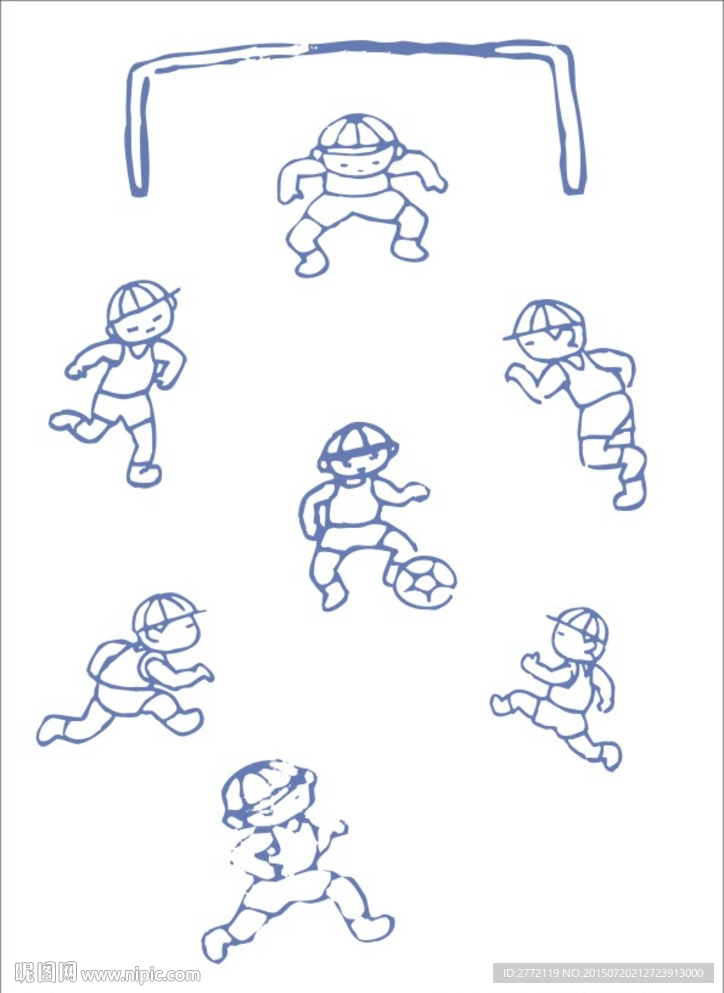 昵图网 www.nipic.com

ID:2772119 NO:20150720212723913000