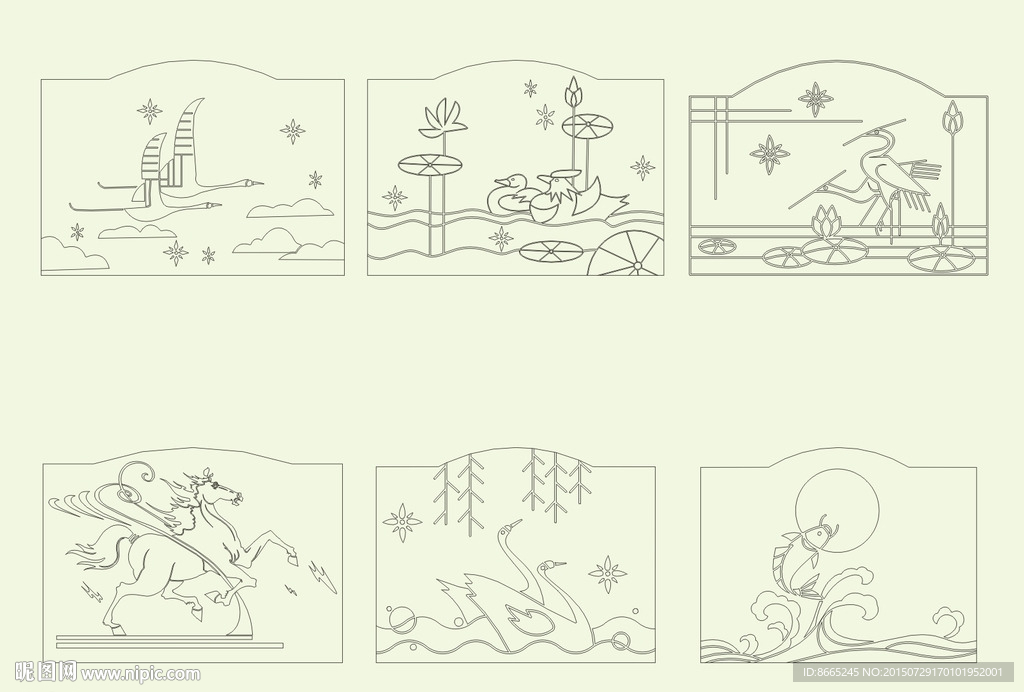 昵图网 www.nipic.com
ID:8665245 NO:20150729170101952001