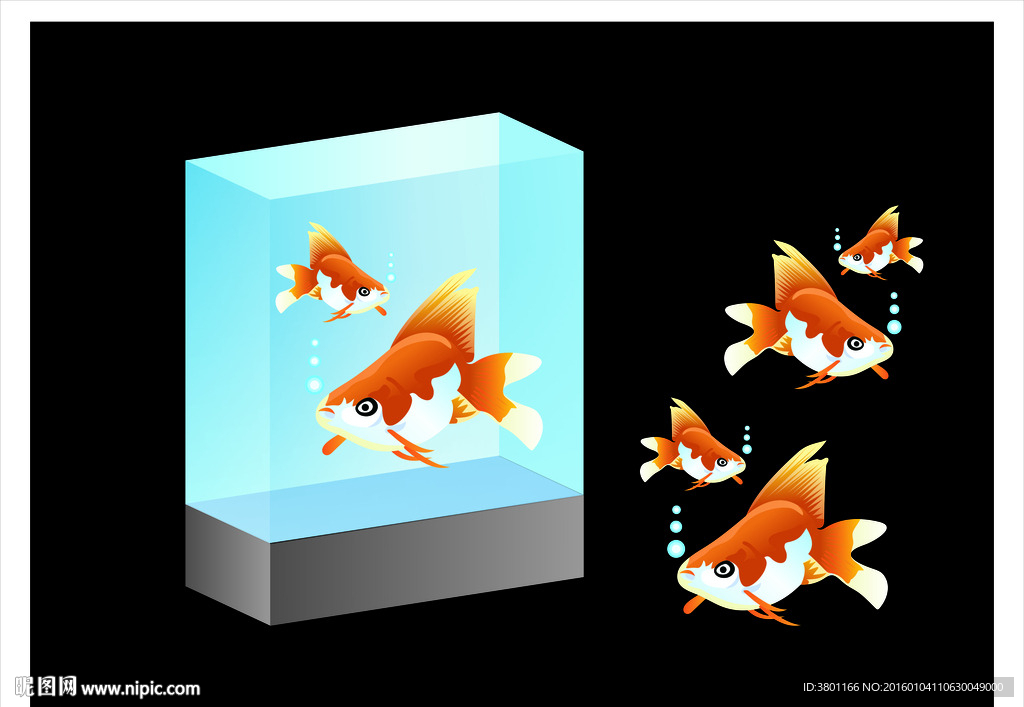 昵图网 www.nipic.com

ID:3801166 NO:20160104110630049000