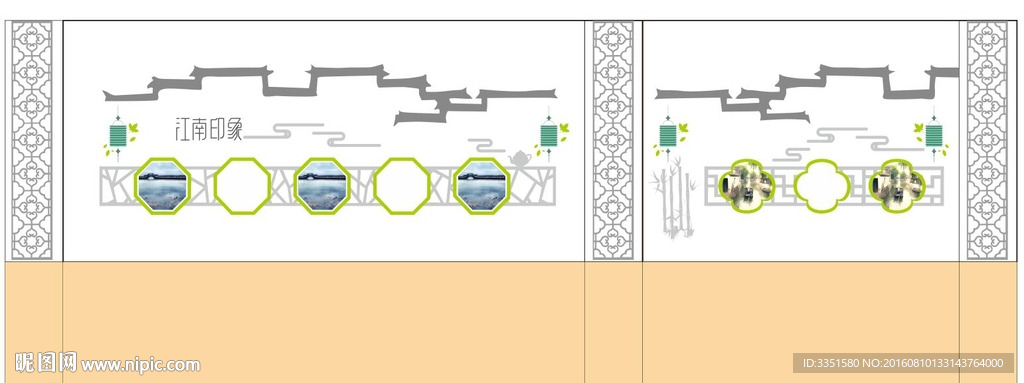 江南印象

昵图网 www.nipic.com

ID:3351580 NO:20160810133143764000