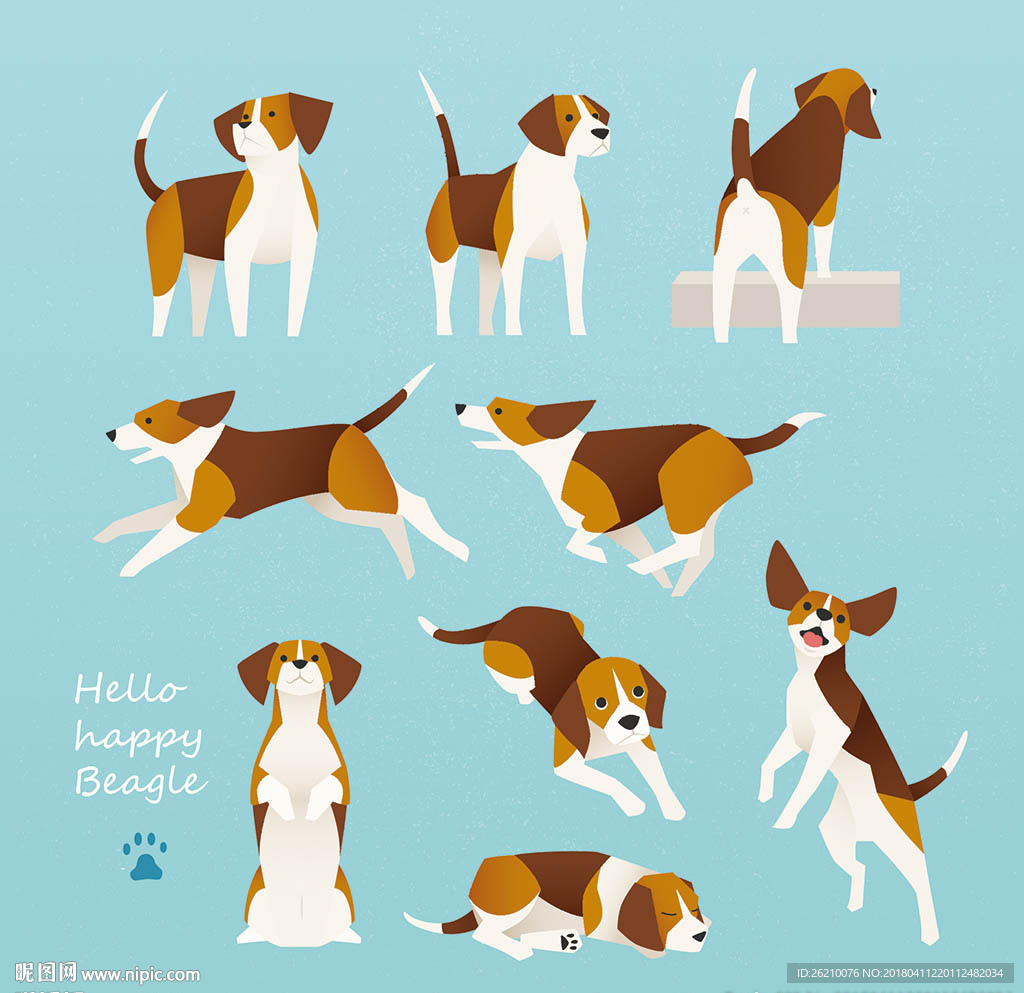 Hello
happy
Beagle

昵图网 www.nipic.com

ID:26210076 NO:20180411220112482034