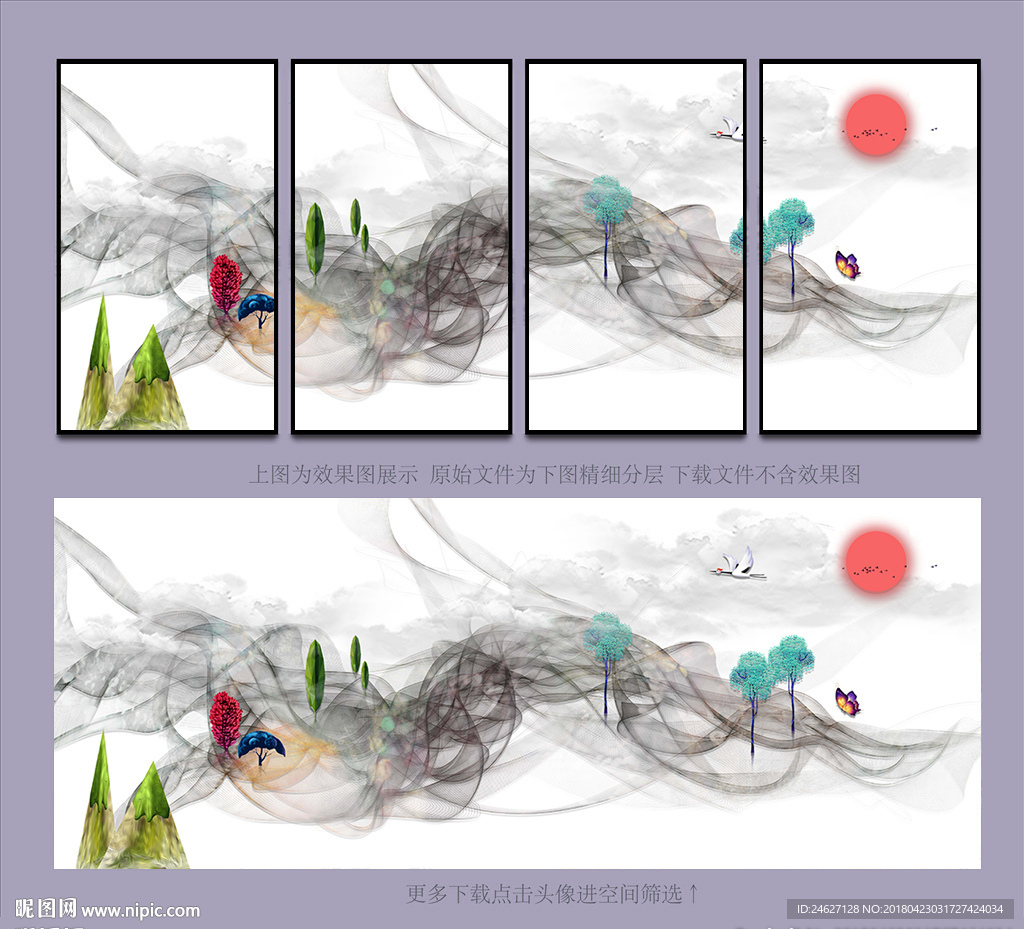 上图为效果图展示 原始文件为下图精细分层 下载文件不含效果图

更多下载点击头像进空间筛选↑

昵图网 www.nipic.com

ID:24627128 NO:20180423031727424034