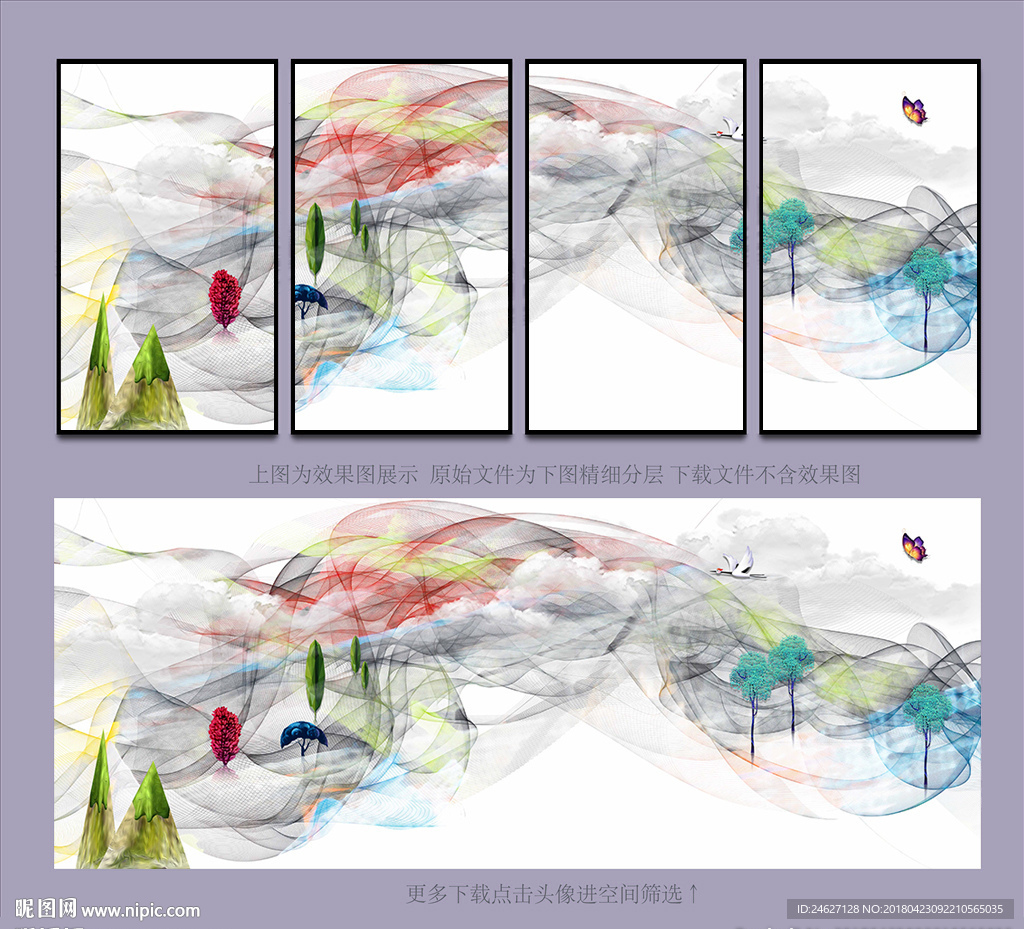 上图为效果图展示 原始文件为下图精细分层 下载文件不含效果图

更多下载点击头像进空间筛选↑

昵图网 www.nipic.com

ID:24627128 NO:20180423092210565035