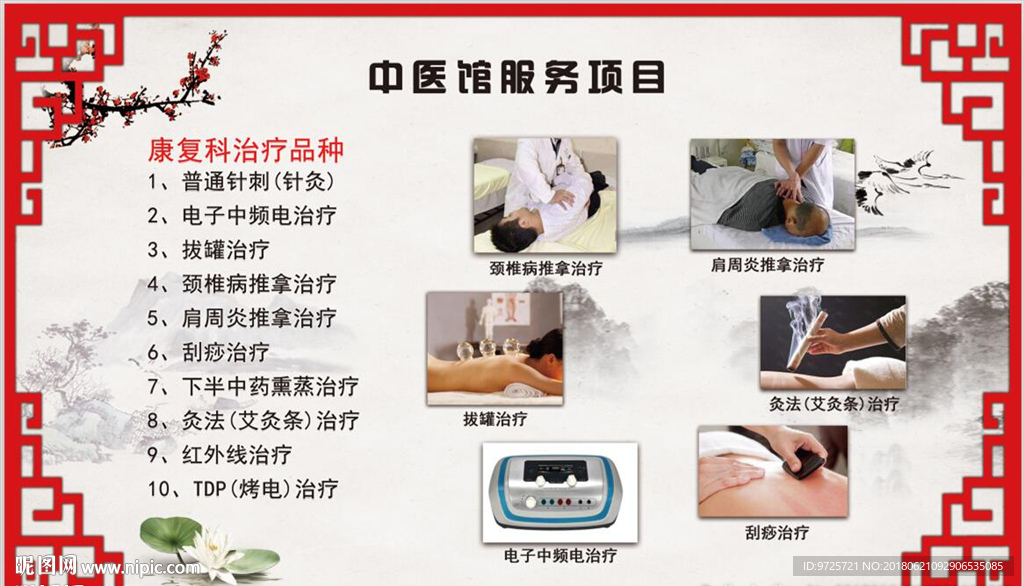 中医馆服务项目

康复科治疗品种
1、普通针刺(针灸)
2、电子中频电治疗
3、拔罐治疗
4、颈椎病推拿治疗
5、肩周炎推拿治疗
6、刮痧治疗
7、下半中药熏蒸治疗
8、灸法(艾灸条)治疗
9、红外线治疗
10、TDP(烤电)治疗

颈椎病推拿治疗

肩周炎推拿治疗

拔罐治疗

灸法(艾灸条)治疗

电子中频电治疗

刮痧治疗

昵图网 www.nipic.com

ID:9725721 NO:20180621092906535085