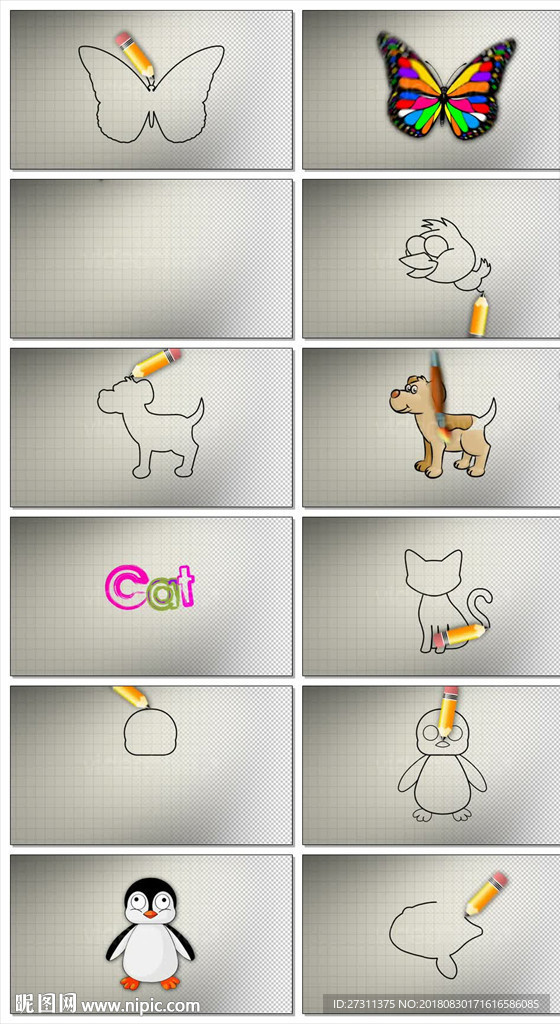 Cat

昵图网 www.nipic.com

ID:27311375 NO:20180830171616586085