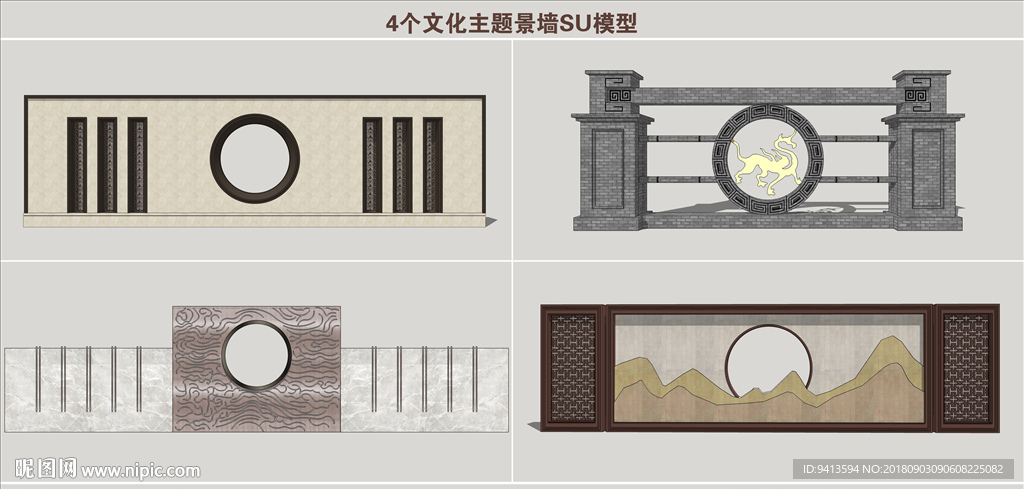 4个文化主题景墙SU模型

昵图网 www.nipic.com

ID:9413594 NO:20180903090608225082