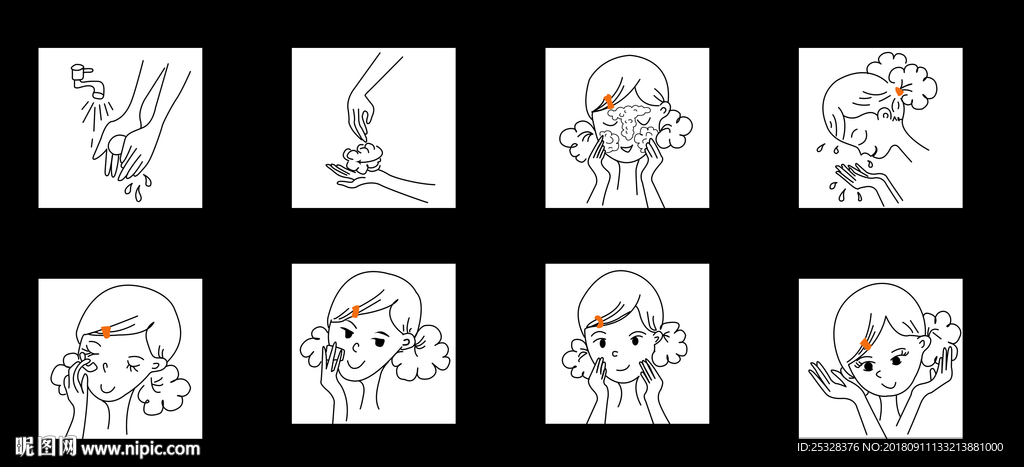 昵图网 www.nipic.com

ID:25328376 NO:20180911133213881000