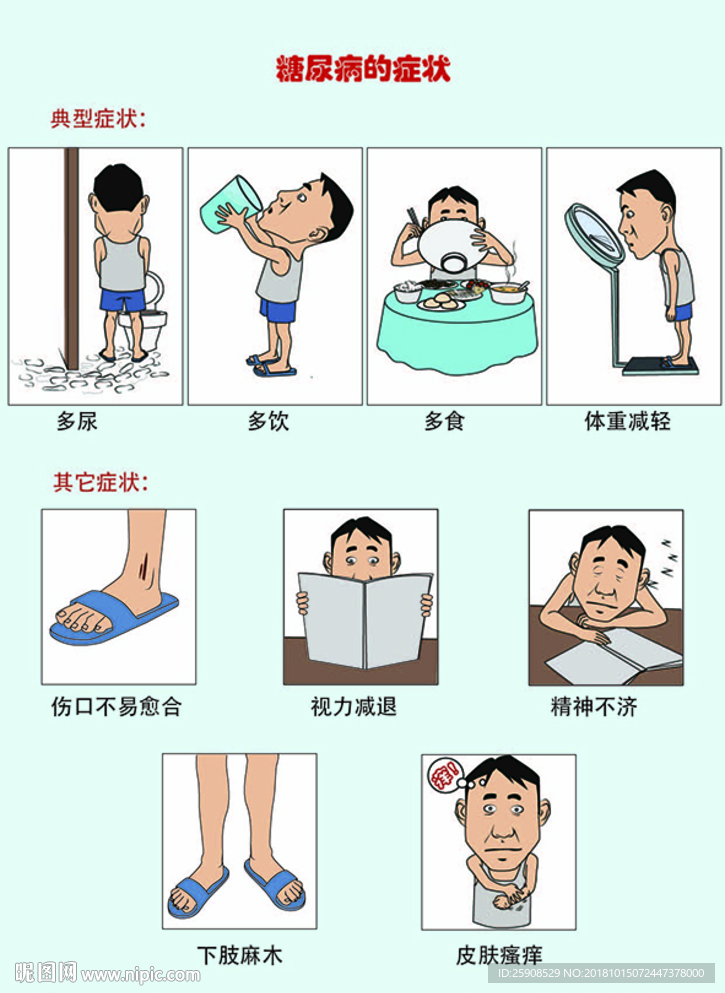 糖尿病的症状

典型症状:

多尿

多饮

多食

体重减轻

其它症状:

伤口不易愈合

视力减退

精神不济

痒!

下肢麻木

皮肤瘙痒

昵图网 www.nipic.com

ID:25908529 NO:20181015072447378000