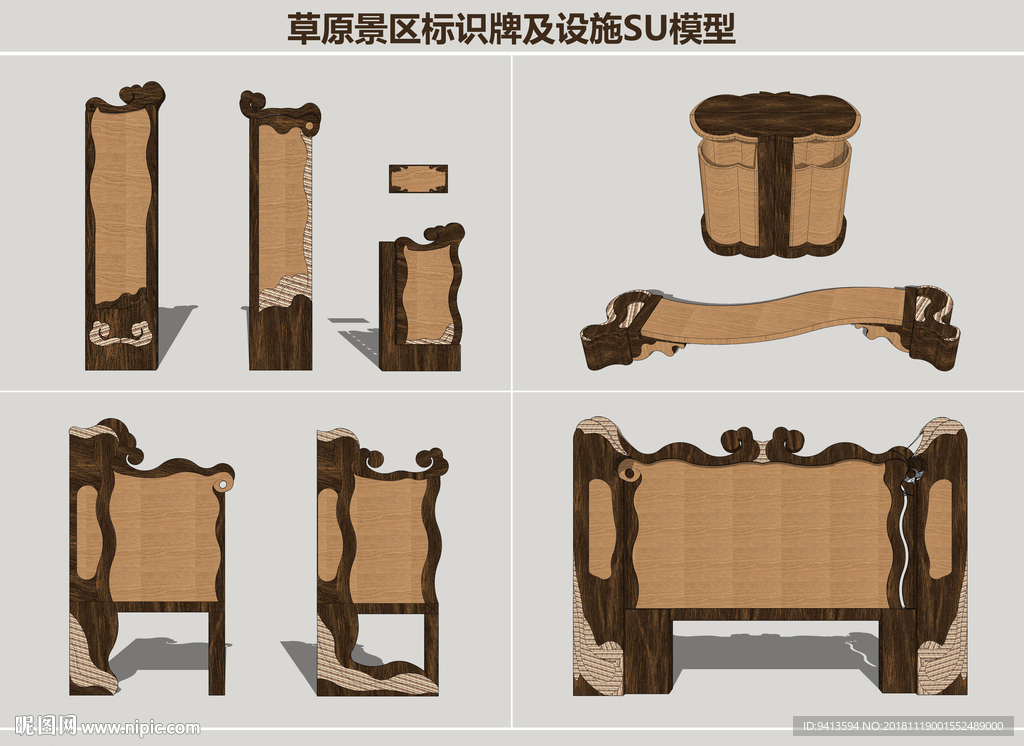 草原景区标识牌及设施SU模型

昵图网 www.nipic.com

ID:9413594 NO:20181119001552489000