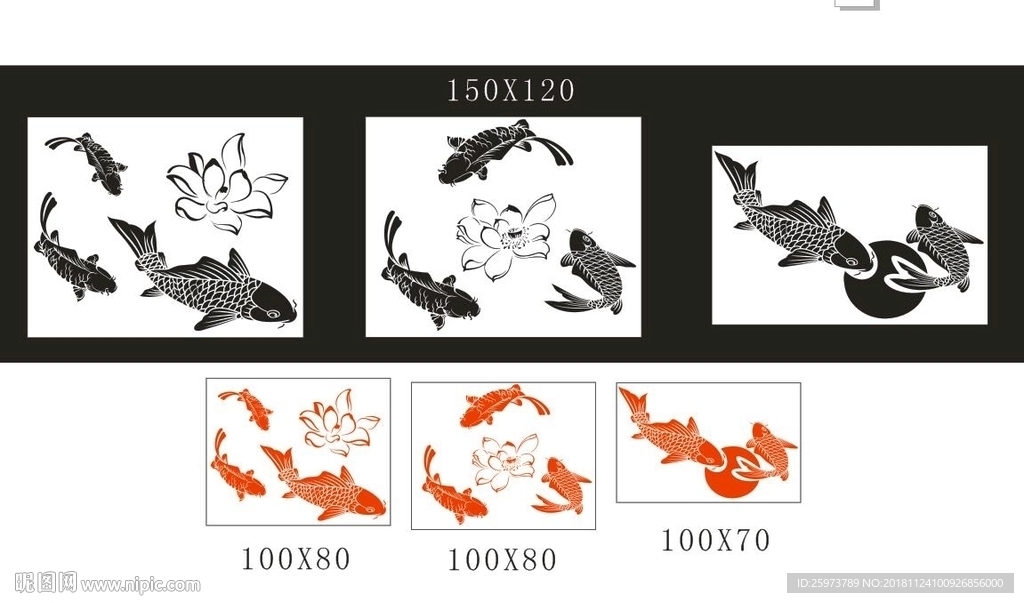 150X120

100X80

100X80

100X70

昵图网 www.nipic.com

ID:25973789 NO:20181124100926856000