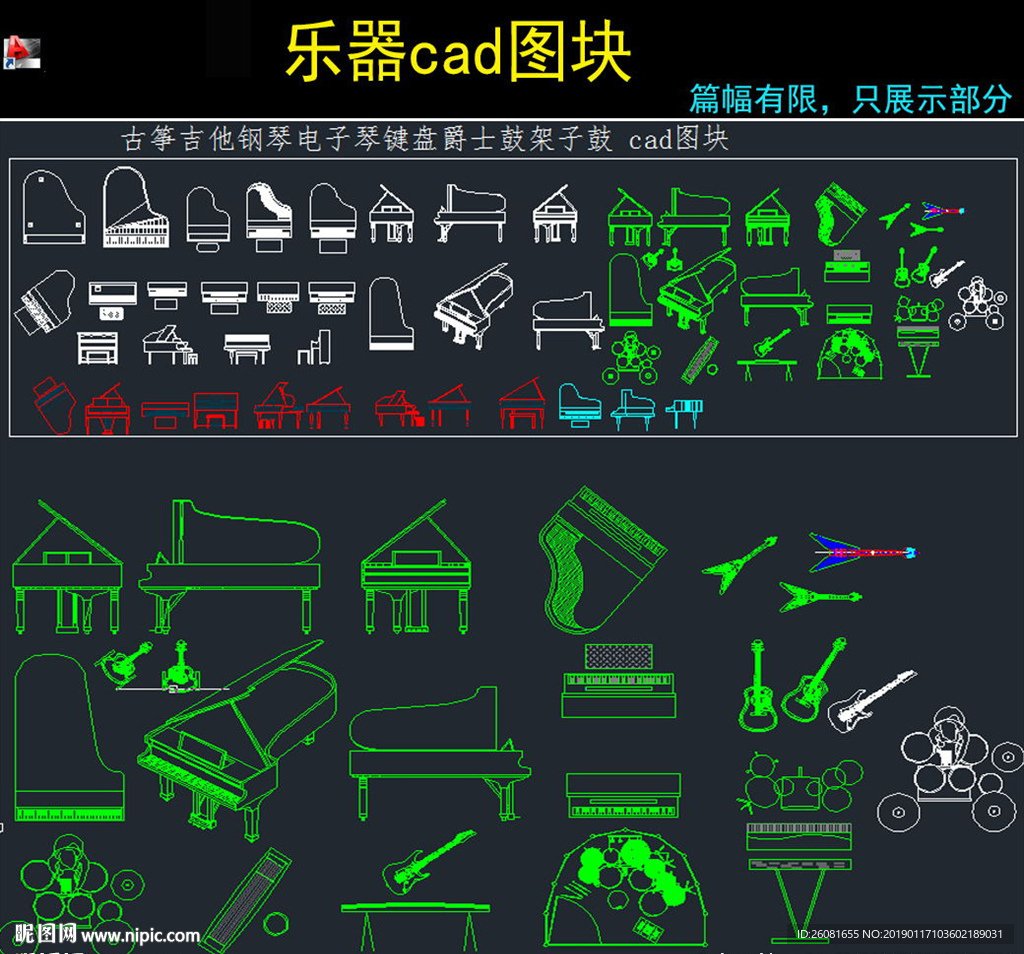 乐器cad图块

篇幅有限，只展示部分

古筝吉他钢琴电子琴键盘爵士鼓架子鼓 cad图块

昵图网 www.nipic.com

ID:26081655 NO:20190117103602189031