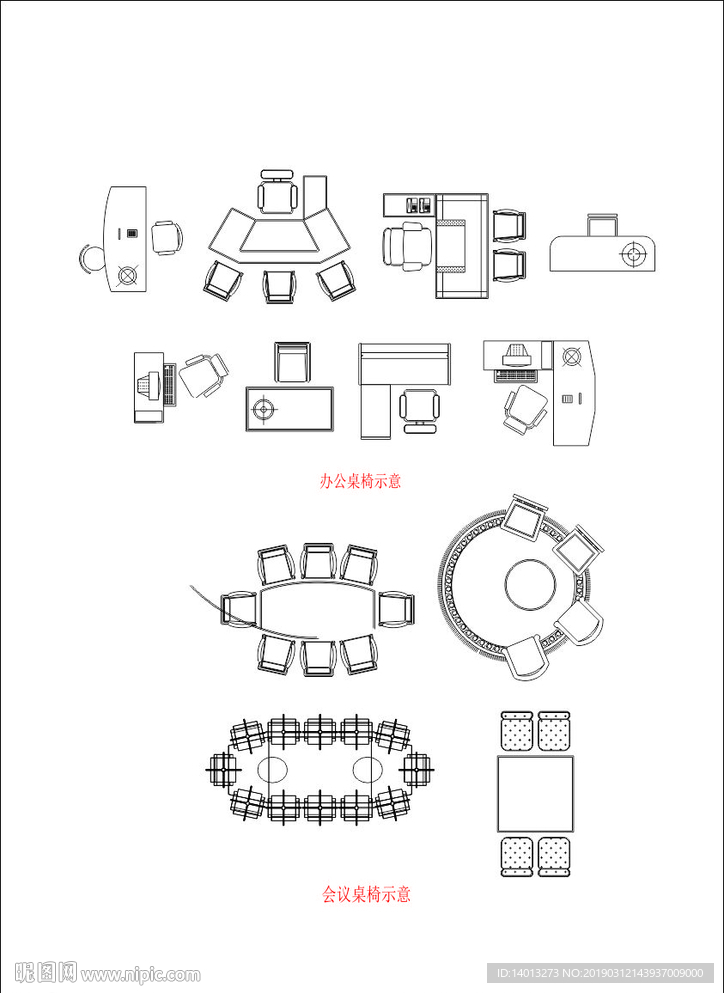 办公桌椅示意

会议桌椅示意

昵图网 www.nipic.com

ID:14013273 NO:20190312143937009000