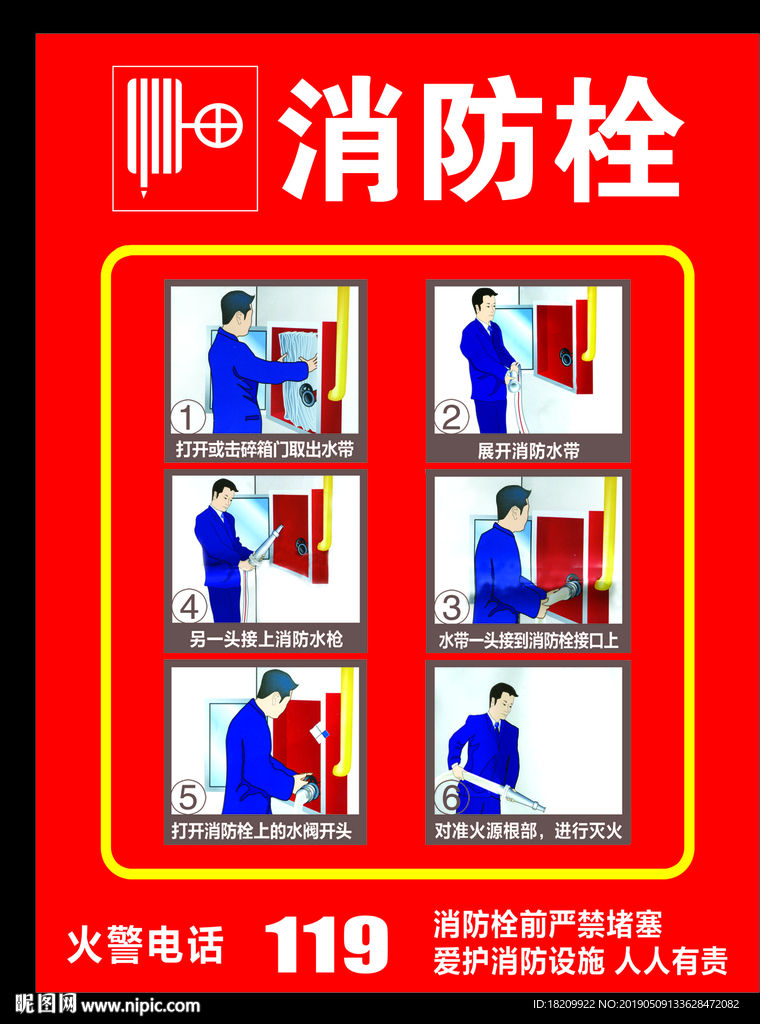 消防栓

1
打开或击碎箱门取出水带

2
展开消防水带

4
另一头接上消防水枪

3
水带一头接到消防栓接口上

5
打开消防栓上的水阀开头

6
对准火源根部，进行灭火

火警电话 119

消防栓前严禁堵塞
爱护消防设施 人人有责

昵图网 www.nipic.com

ID:18209922 NO:20190509133628472082