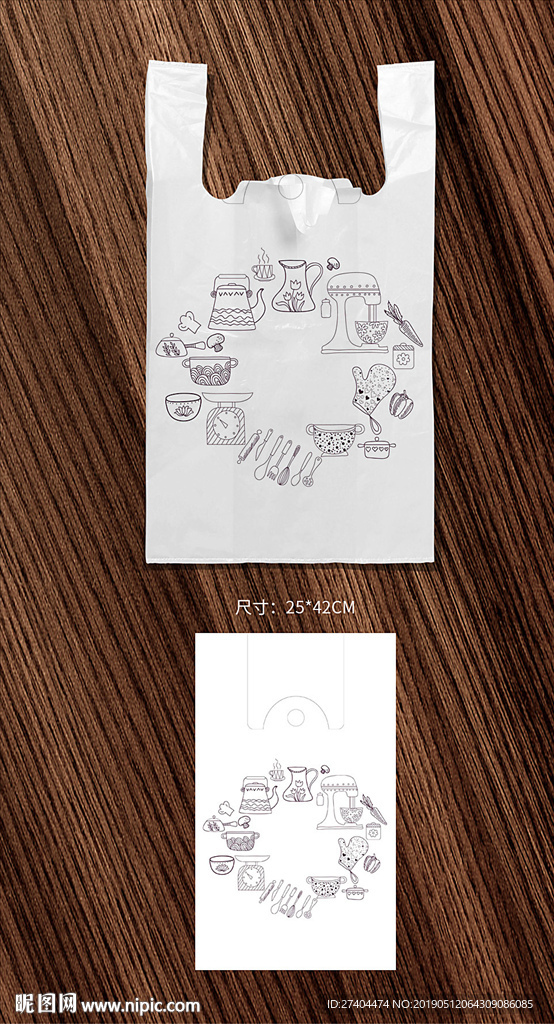 尺寸：25*42CM

昵图网 www.nipic.com

ID:27404474 NO:20190512064309086085