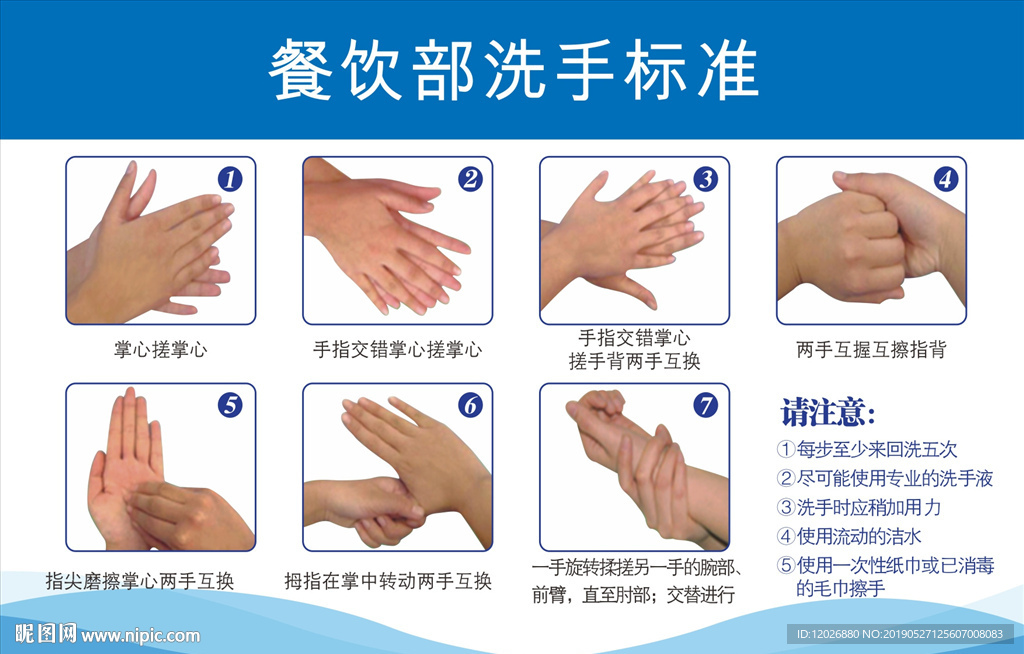 餐饮部洗手标准

1
掌心搓掌心

2
手指交错掌心搓掌心

3
手指交错掌心搓手背两手互换

4
两手互握互擦指背

5
指尖磨擦掌心两手互换

6
拇指在掌中转动两手互换

7
一手旋转揉搓另一手的腕部、前臂，直至肘部；交替进行

请注意:
①每步至少来回洗五次
②尽可能使用专业的洗手液
③洗手时应稍加用力
④使用流动的洁水
⑤使用一次性纸巾或已消毒的毛巾擦手

昵图网 www.nipic.com
ID:12026880 NO:20190527125607008083