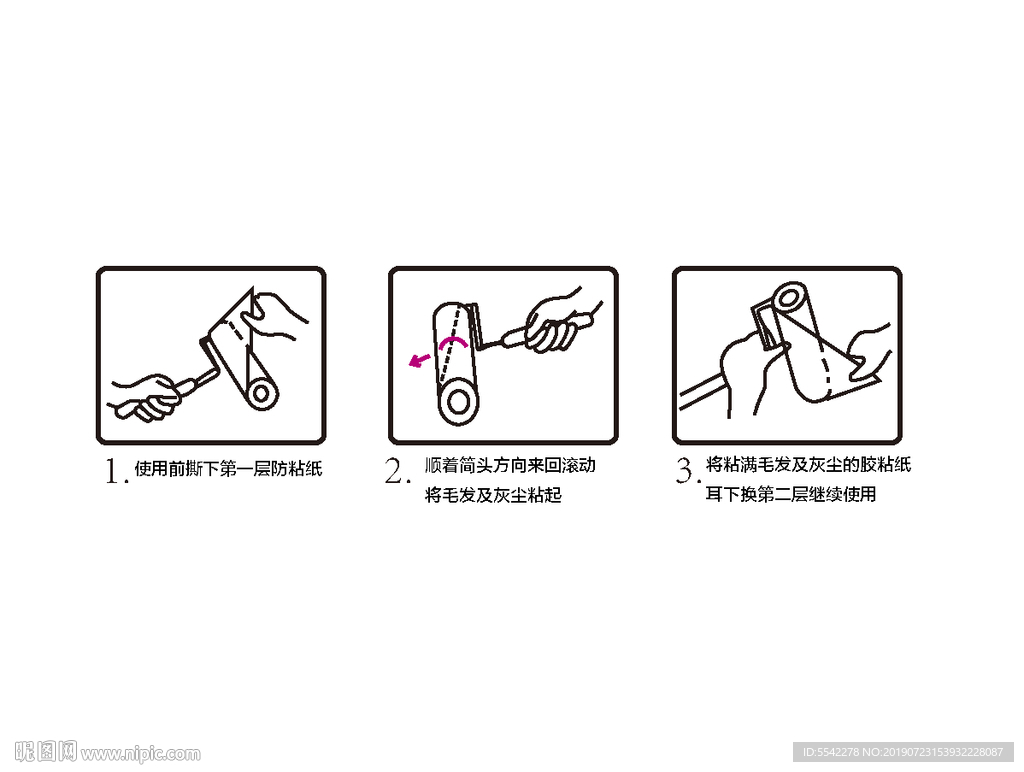 1. 使用前撕下第一层防粘纸

2. 顺着筒头方向来回滚动
将毛发及灰尘粘起

3. 将粘满毛发及灰尘的胶粘纸
耳下换第二层继续使用

昵图网 www.nipic.com

ID:5542278 NO:20190723153932228087