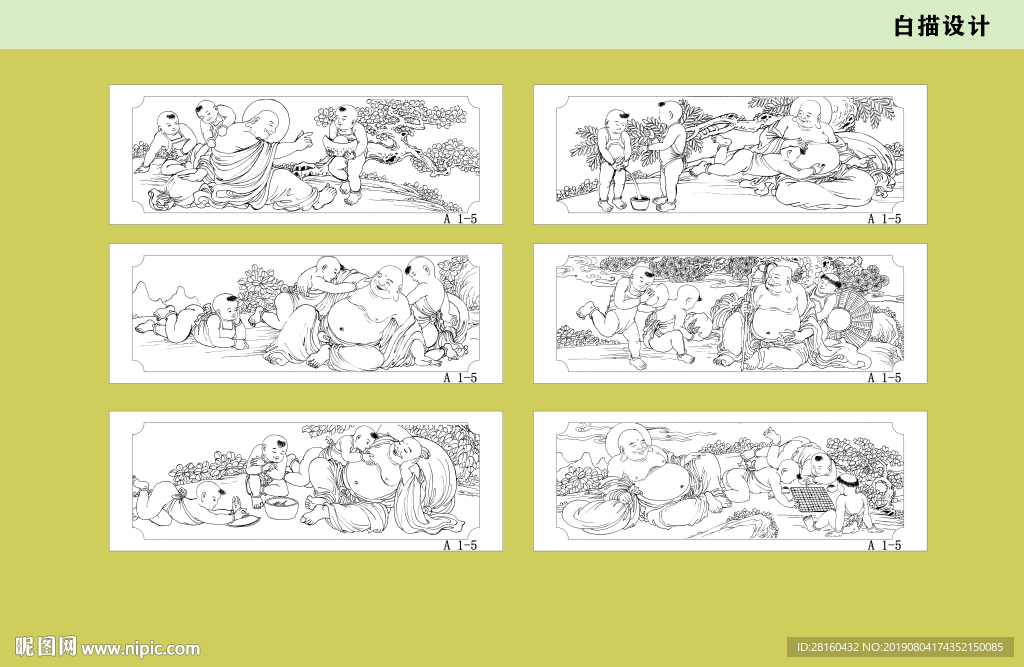 白描设计

A 1-5

A 1-5

A 1-5

A 1-5

A 1-5

A 1-5

昵图网 www.nipic.com

ID:28160432 NO:20190804174352150085