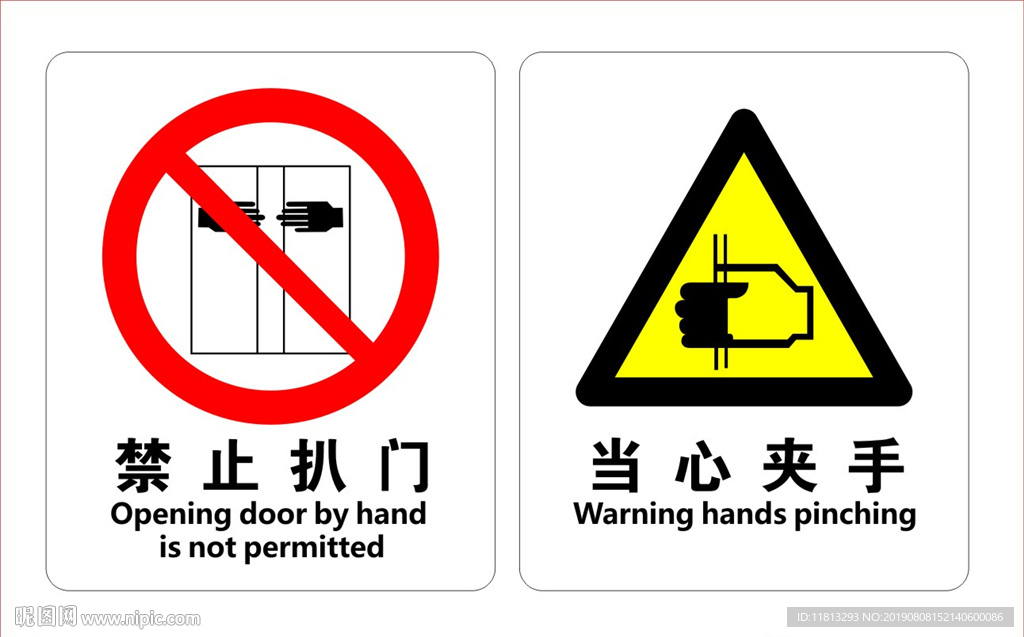 禁止扒门
Opening door by hand is not permitted

当心夹手
Warning hands pinching

昵图网 www.nipic.com

ID:11813293 NO:20190808152140600086