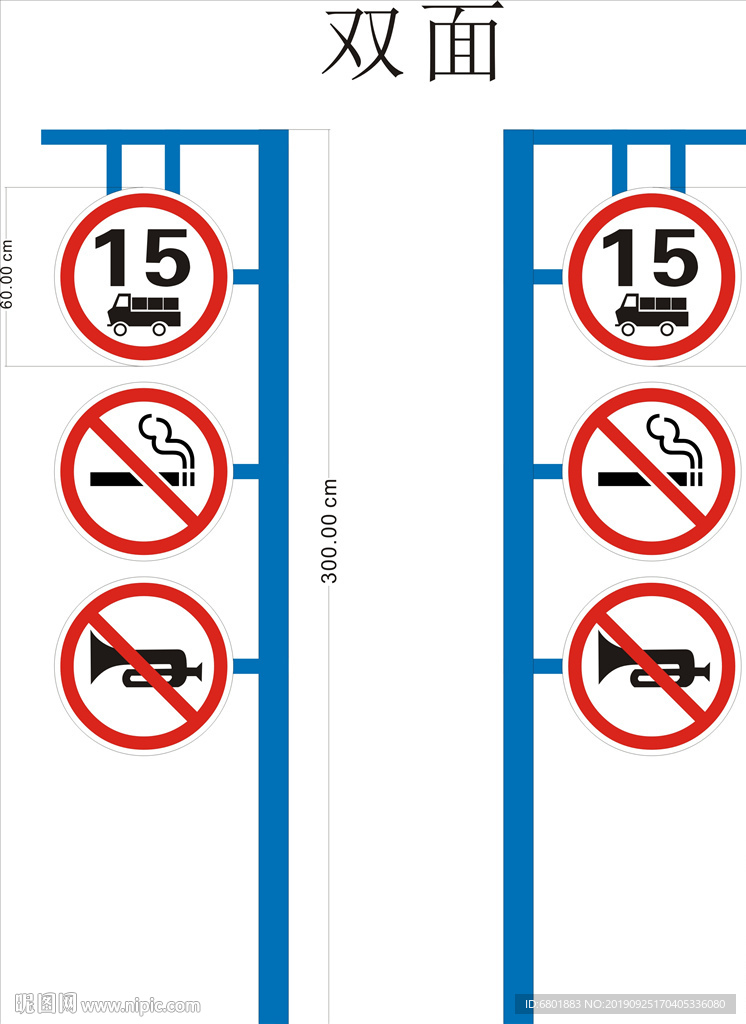 双面

60.00 cm

15

300.00 cm

15

昵图网 www.nipic.com

ID:6801883 NO:20190925170405336080