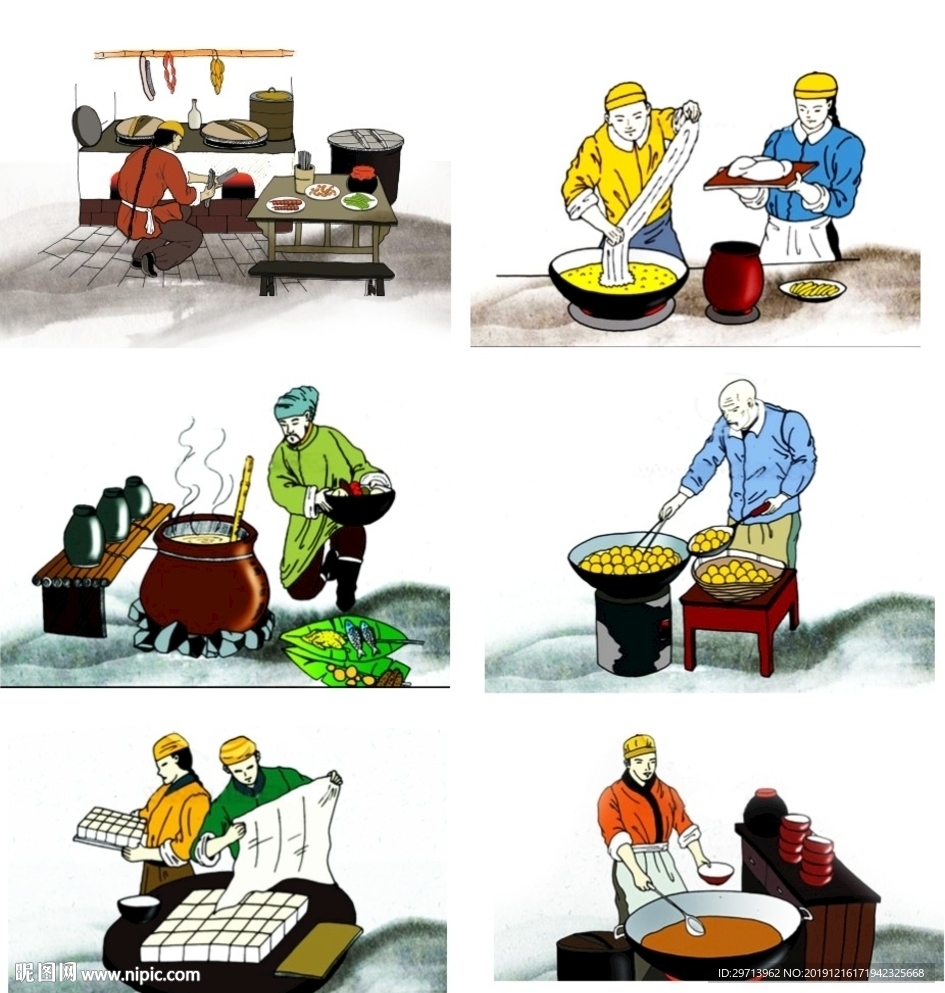 昵图网 www.nipic.com
ID:29713962 NO:20191216171942325668