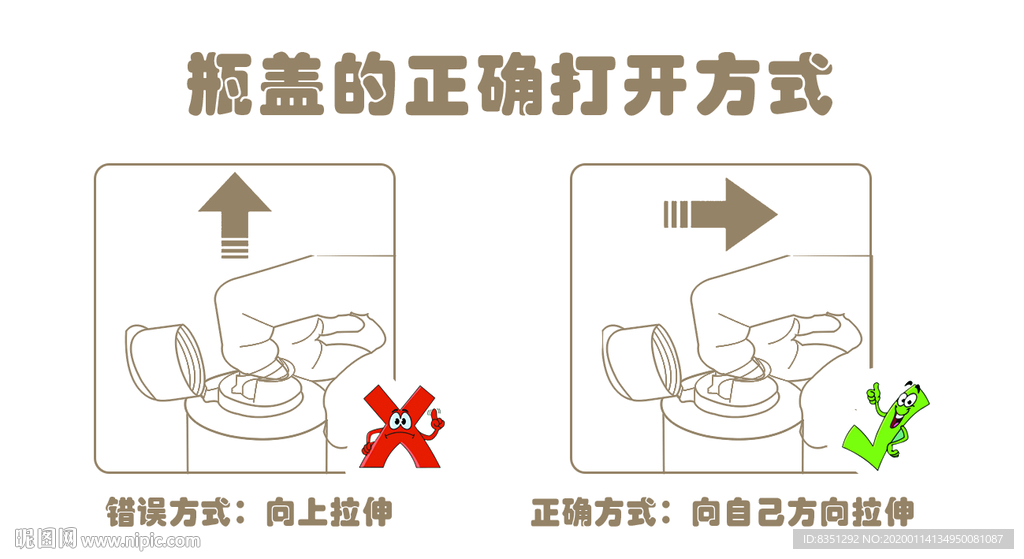 瓶盖的正确打开方式

错误方式：向上拉伸

正确方式：向自己方向拉伸

昵图网 www.nipic.com

ID:8351292 NO:20200114134950081087