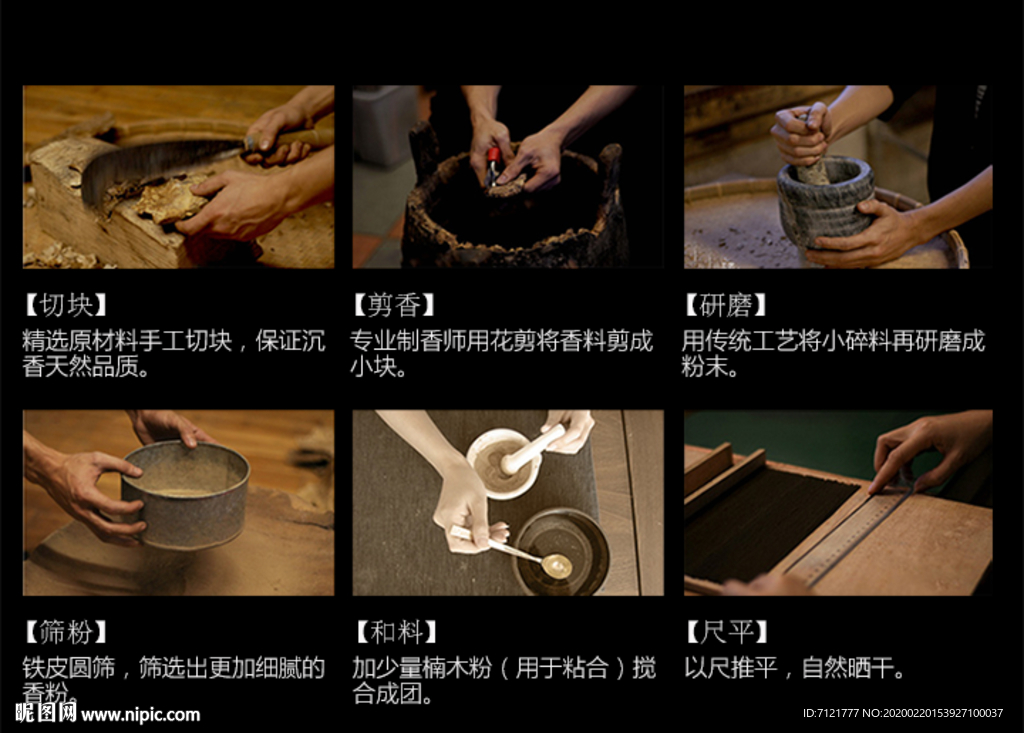 【切块】
精选原材料手工切块，保证沉香天然品质。

【剪香】
专业制香师用花剪将香料剪成小块。

【研磨】
用传统工艺将小碎料再研磨成粉末。

【筛粉】
铁皮圆筛，筛选出更加细腻的香粉。

【和料】
加少量楠木粉（用于粘合）搅合成团。

【尺平】
以尺推平，自然晒干。

昵图网 www.nipic.com
ID:7121777 NO:20200220153927100037