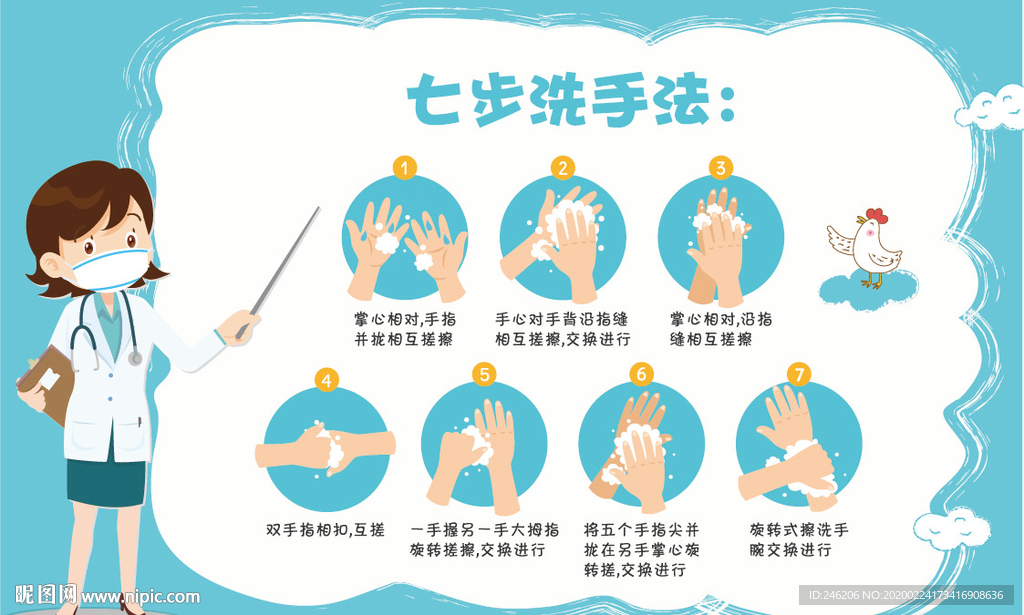 七步洗手法:

1
掌心相对,手指并拢相互搓擦

2
手心对手背沿指缝相互搓擦,交换进行

3
掌心相对,沿指缝相互搓擦

4
双手指相扣,互搓

5
一手握另一手大拇指旋转搓擦,交换进行

6
将五个手指尖并拢在另手掌心旋转搓,交换进行

7
旋转式擦洗手腕交换进行

昵图网 www.nipic.com
ID:246206 NO:20200224173416908636