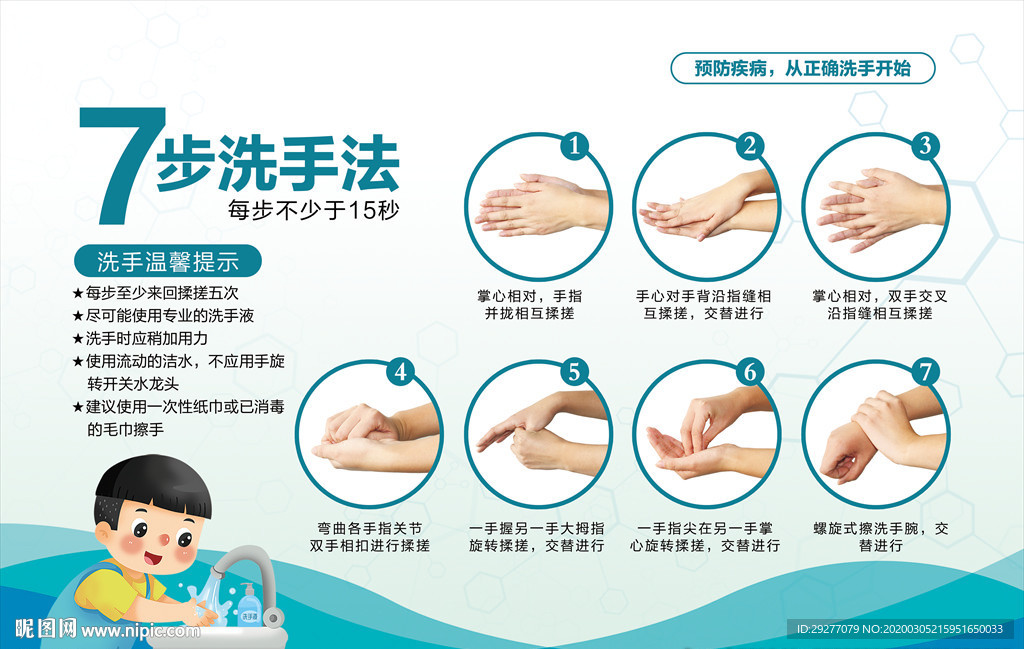 预防疾病，从正确洗手开始

7步洗手法

每步不少于15秒

洗手温馨提示

★每步至少来回揉搓五次
★尽可能使用专业的洗手液
★洗手时应稍加用力
★使用流动的洁水，不应用手旋转开关水龙头
★建议使用一次性纸巾或已消毒的毛巾擦手

1
掌心相对，手指并拢相互揉搓

2
手心对手背沿指缝相互揉搓，交替进行

3
掌心相对，双手交叉沿指缝相互揉搓

4
弯曲各手指关节双手相扣进行揉搓

5
一手握另一手大拇指旋转揉搓，交替进行

6
一手指尖在另一手掌心旋转揉搓，交替进行

7
螺旋式擦洗手腕，交替进行

洗手液

昵图网 www.nipic.com

ID:29277079 NO:20200305215951650033