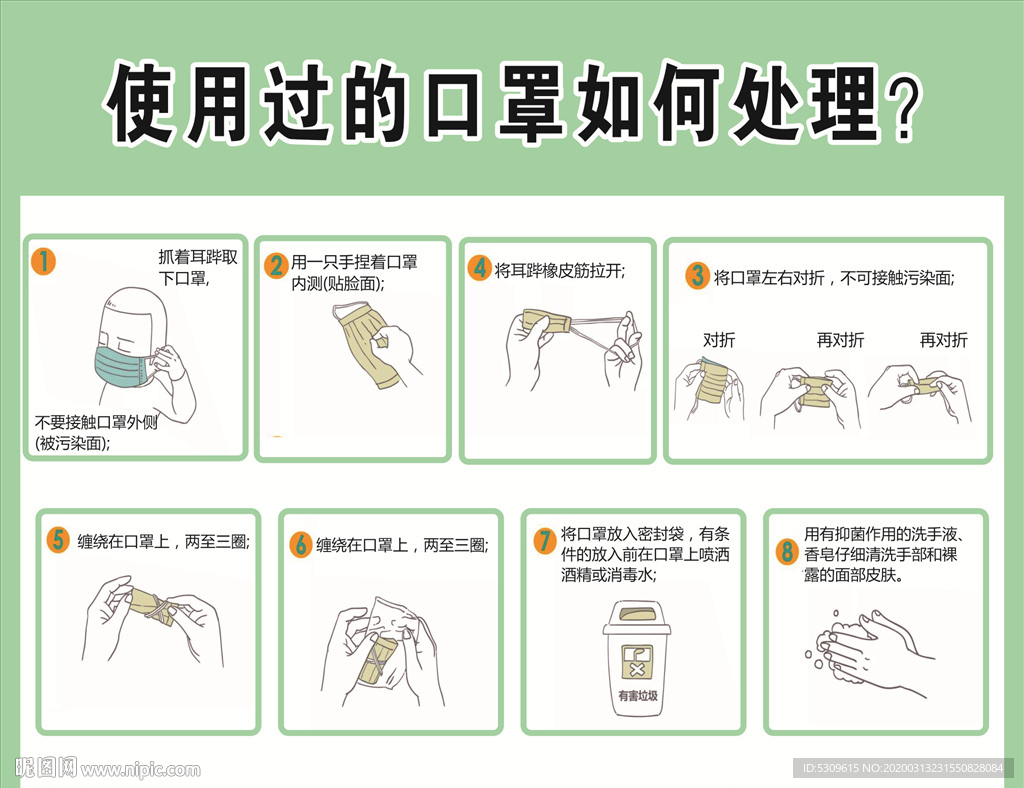 使用过的口罩如何处理?

1 抓着耳跸取下口罩,

不要接触口罩外侧(被污染面);

2 用一只手捏着口罩内测(贴脸面);

4 将耳跸橡皮筋拉开;

3 将口罩左右对折，不可接触污染面;

对折

再对折

再对折

5 缠绕在口罩上，两至三圈;

6 缠绕在口罩上，两至三圈;

7 将口罩放入密封袋，有条件的放入前在口罩上喷洒酒精或消毒水;

有害垃圾

8 用有抑菌作用的洗手液、香皂仔细清洗手部和裸露的面部皮肤。

昵图网 www.nipic.com

ID:5309615 NO:20200313231550828084