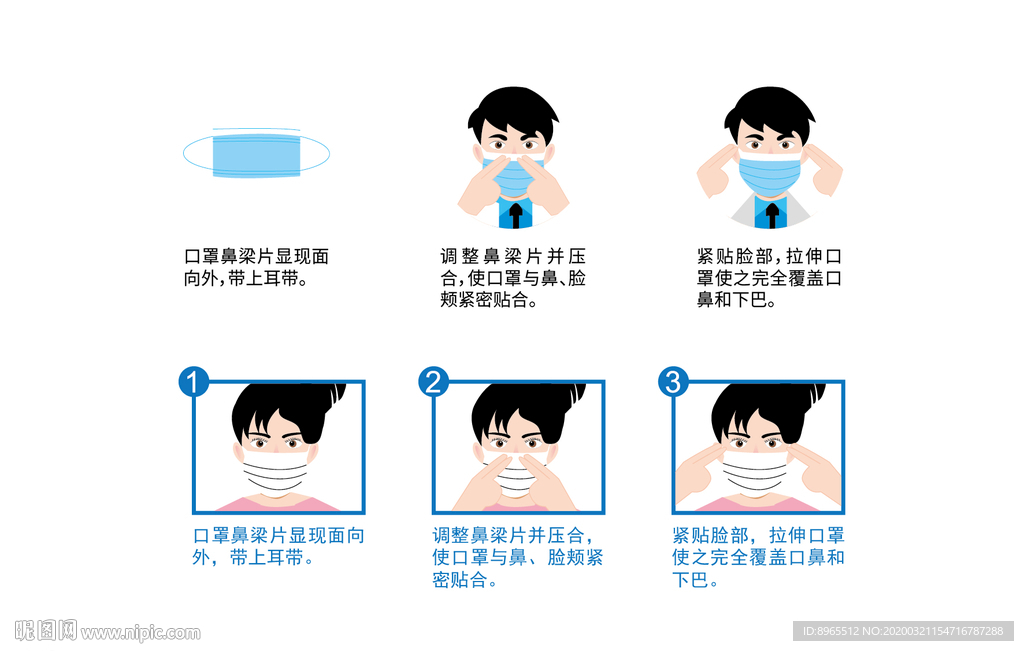 口罩鼻梁片显现面向外,带上耳带。

调整鼻梁片并压合,使口罩与鼻、脸颊紧密贴合。

紧贴脸部,拉伸口罩使之完全覆盖口鼻和下巴。

1

口罩鼻梁片显现面向外，带上耳带。

2

调整鼻梁片并压合，使口罩与鼻、脸颊紧密贴合。

3

紧贴脸部，拉伸口罩使之完全覆盖口鼻和下巴。

昵图网 www.nipic.com

ID:8965512 NO:20200321154716787288