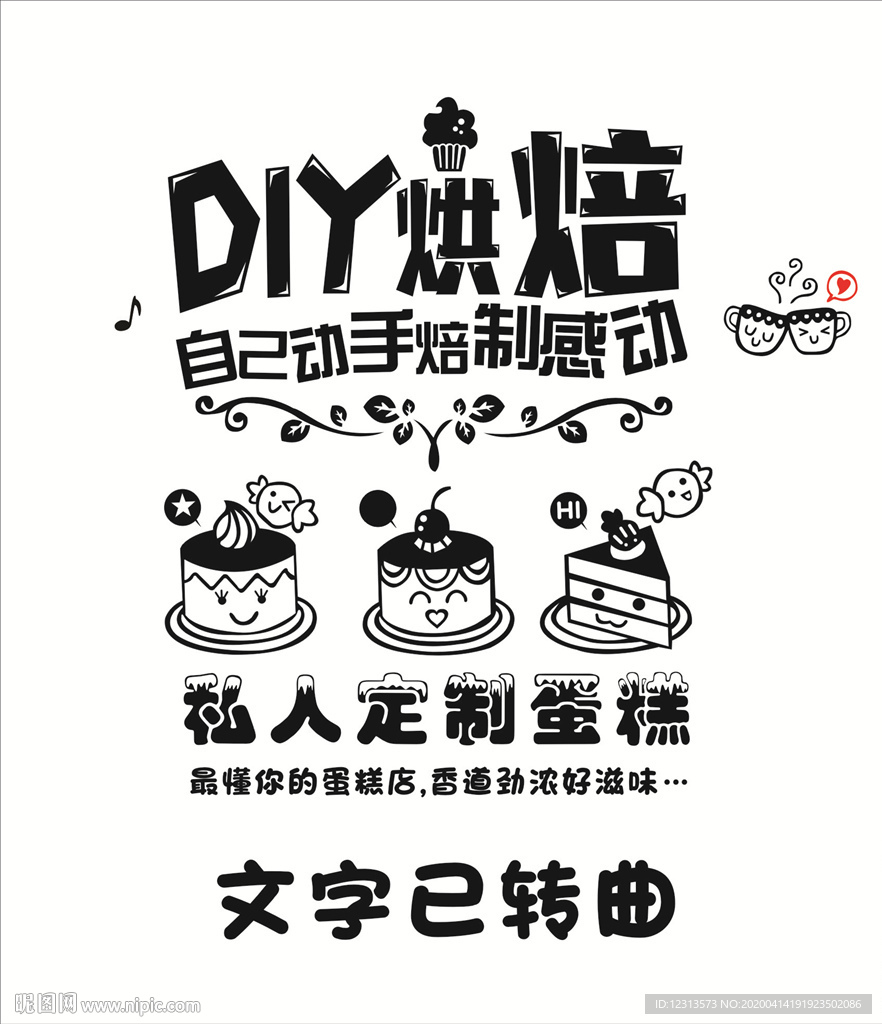 DIY烘焙

自己动手焙制感动

HI

私人定制蛋糕

最懂你的蛋糕店,香道劲浓好滋味…

文字已转曲

昵图网 www.nipic.com

ID:12313573 NO:20200414191923502086